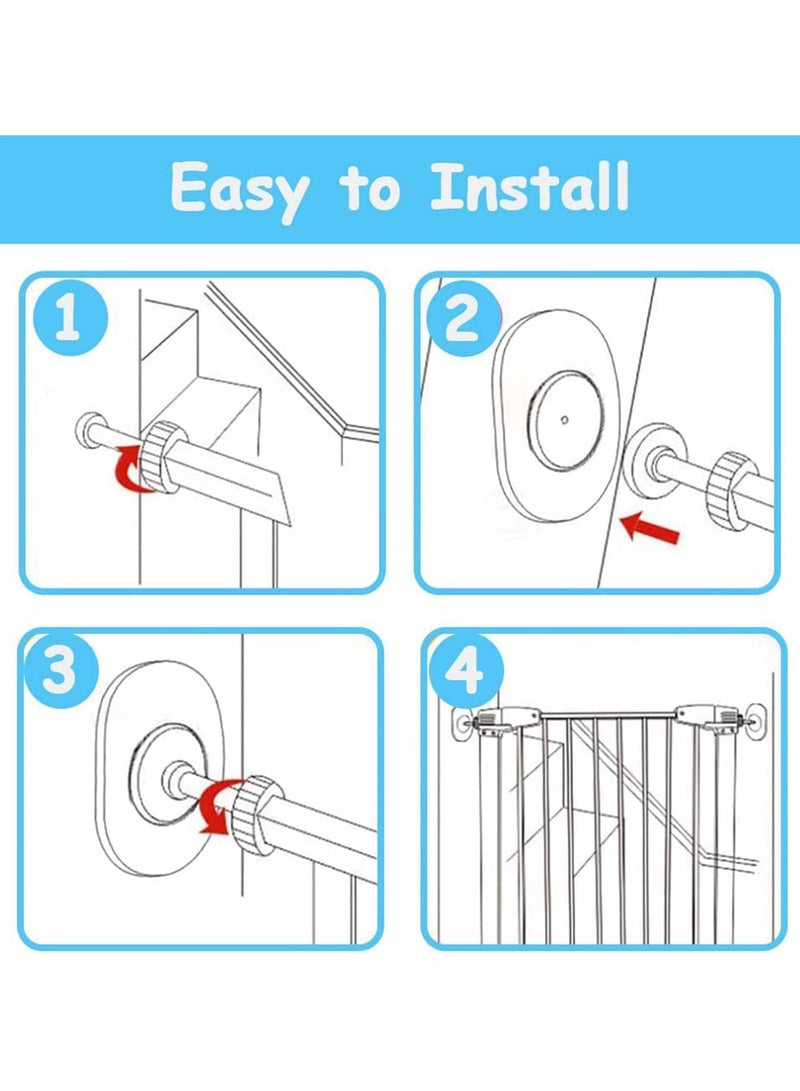 Easy to Install

1

2

3

4