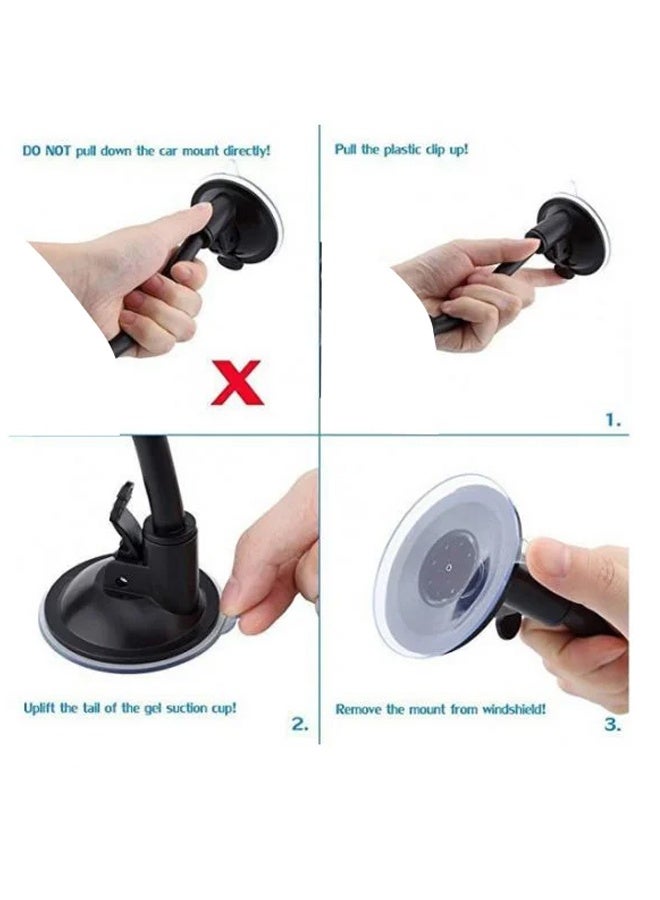 DO NOT pull down the car mount directly!

X

Pull the plastic clip up!

1.

Uplift the tail of the gel suction cup!

2.

Remove the mount from windshield!

3.