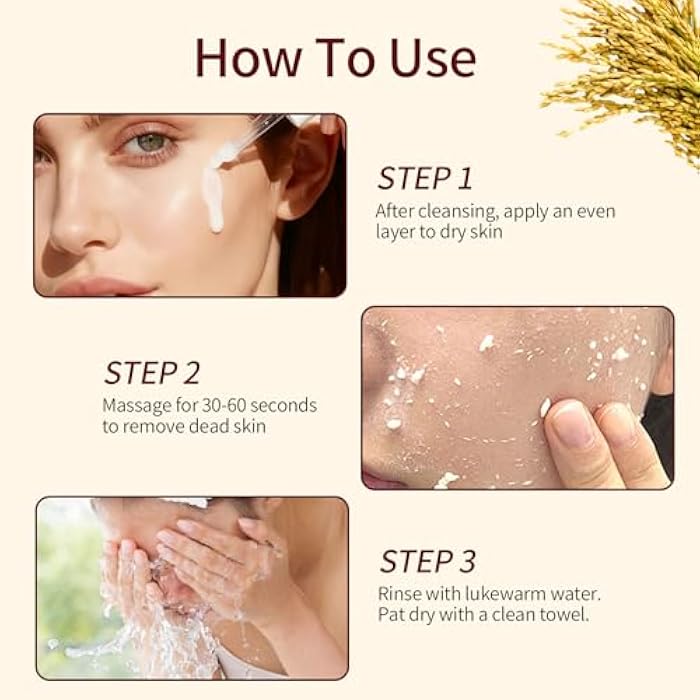 How To Use

STEP 1
After cleansing, apply an even layer to dry skin

STEP 2
Massage for 30-60 seconds to remove dead skin

STEP 3
Rinse with lukewarm water. Pat dry with a clean towel.