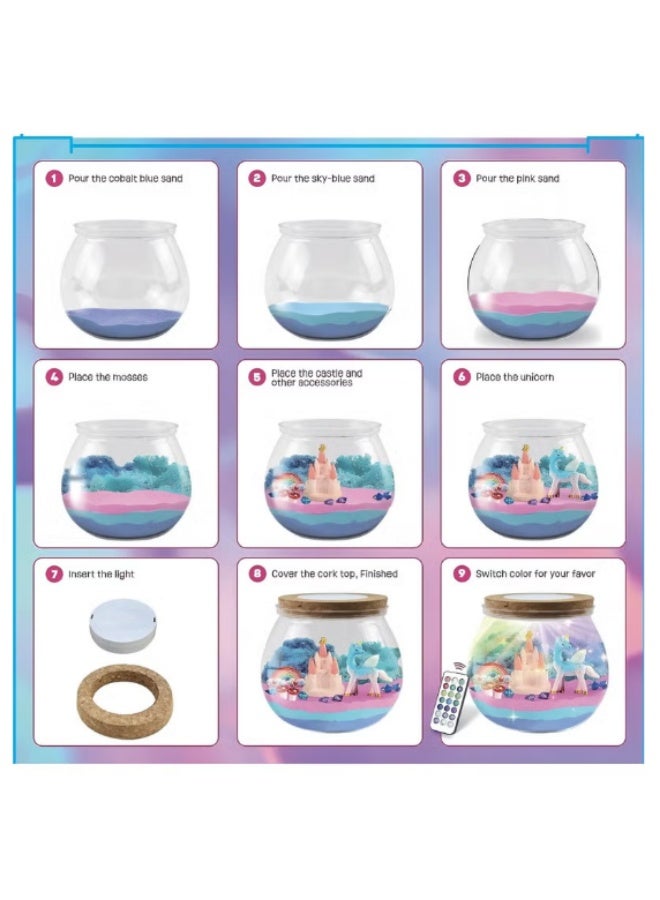 1 Pour the cobalt blue sand

2 Pour the sky-blue sand

3 Pour the pink sand

4 Place the mosses

5 Place the castle and other accessories

6 Place the unicorn

7 Insert the light

8 Cover the cork top, Finished

9 Switch color for your favor