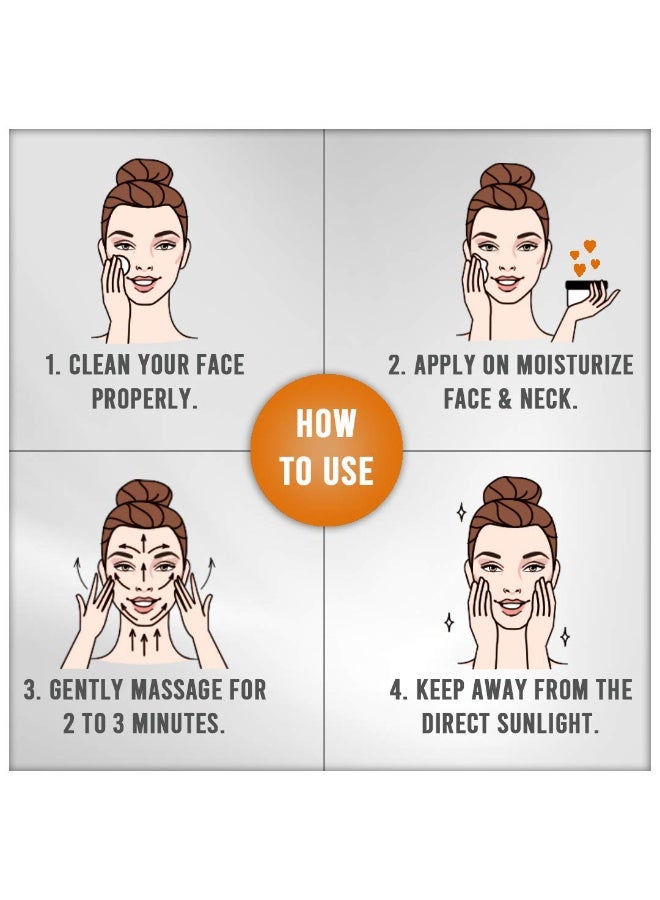 1. CLEAN YOUR FACE PROPERLY.

2. APPLY ON MOISTURIZE FACE & NECK.

HOW TO USE

3. GENTLY MASSAGE FOR 2 TO 3 MINUTES.

4. KEEP AWAY FROM THE DIRECT SUNLIGHT.