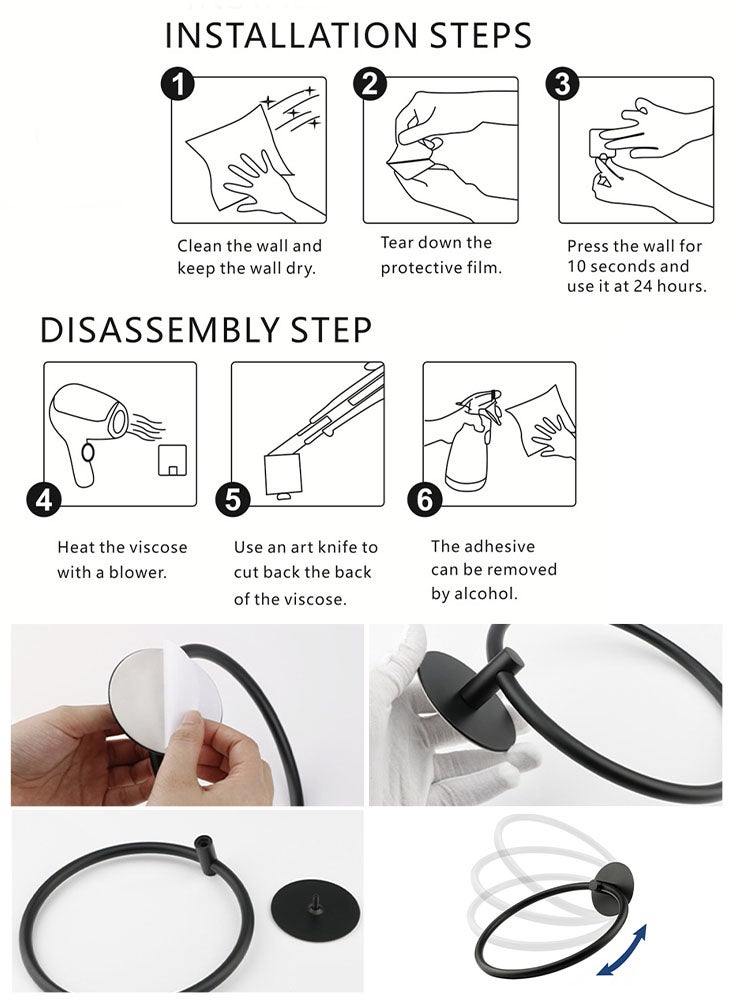 INSTALLATION STEPS

1
Clean the wall and keep the wall dry.

2
Tear down the protective film.

3
Press the wall for 10 seconds and use it at 24 hours.

DISASSEMBLY STEP

4
Heat the viscose with a blower.

5
Use an art knife to cut back the back of the viscose.

6
The adhesive can be removed by alcohol.