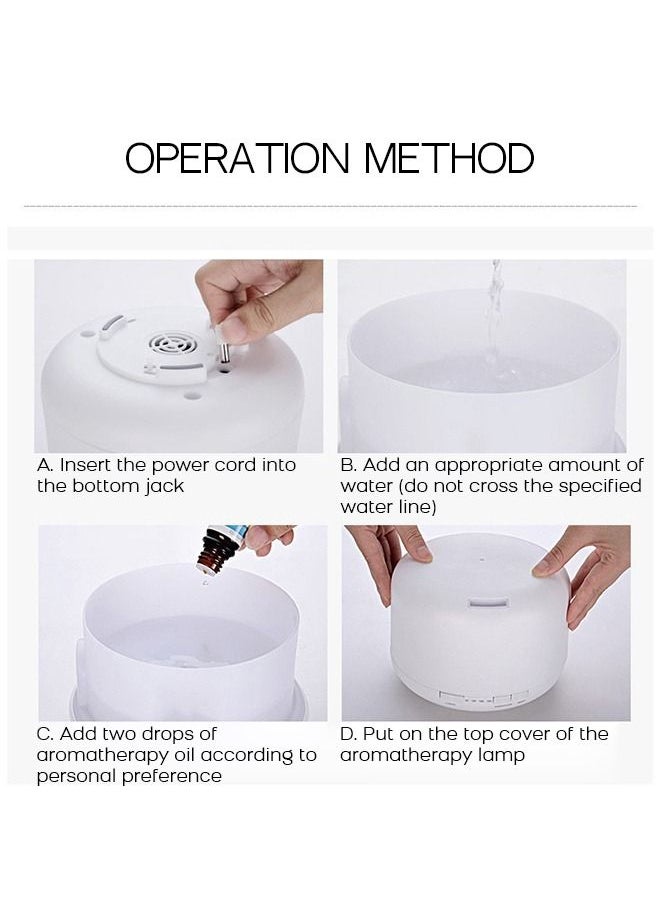 OPERATION METHOD

A. Insert the power cord into the bottom jack

B. Add an appropriate amount of water (do not cross the specified water line)

C. Add two drops of aromatherapy oil according to personal preference

D. Put on the top cover of the aromatherapy lamp