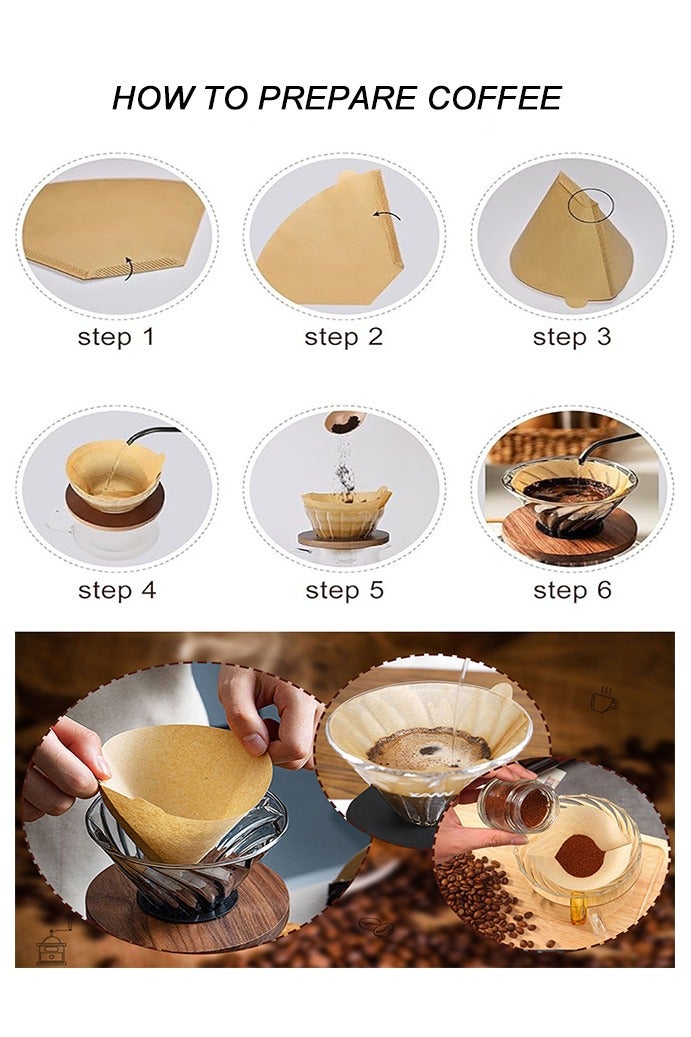 HOW TO PREPARE COFFEE

step 1

step 2

step 3

step 4

step 5

step 6