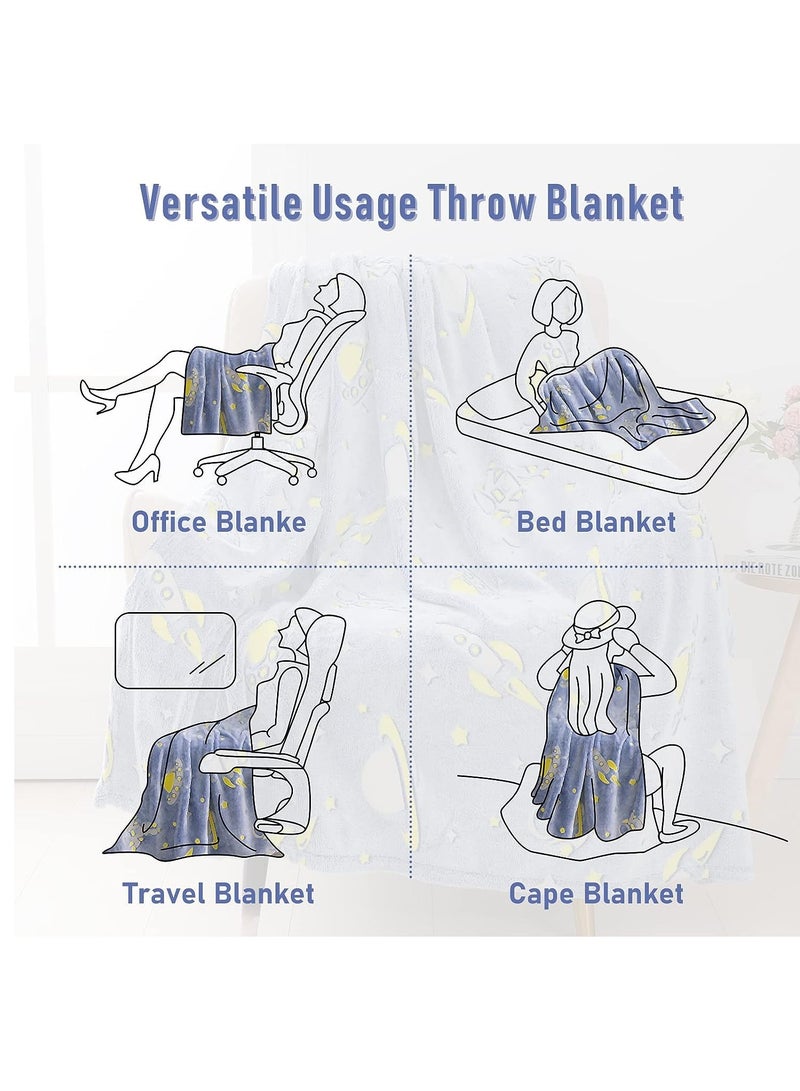 Versatile Usage Throw Blanket

Office Blanke

Bed Blanket

Travel Blanket

Cape Blanket