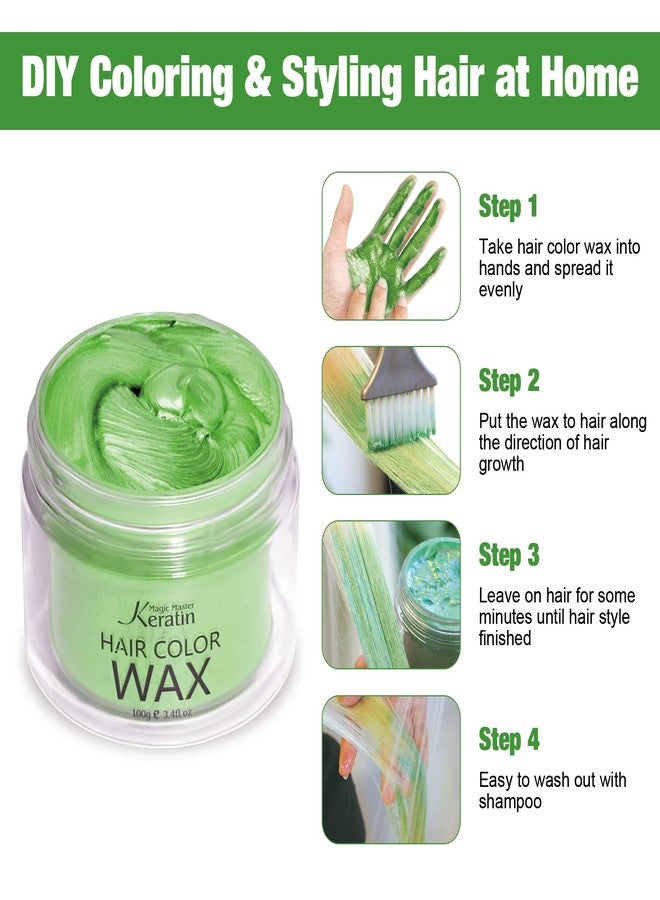 DIY Coloring & Styling Hair at Home

Magic Master
Keratin
HAIR COLOR
WAX
100g ℮ 3.4fl.oz

Step 1
Take hair color wax into hands and spread it evenly

Step 2
Put the wax to hair along the direction of hair growth

Step 3
Leave on hair for some minutes until hair style finished

Step 4
Easy to wash out with shampoo