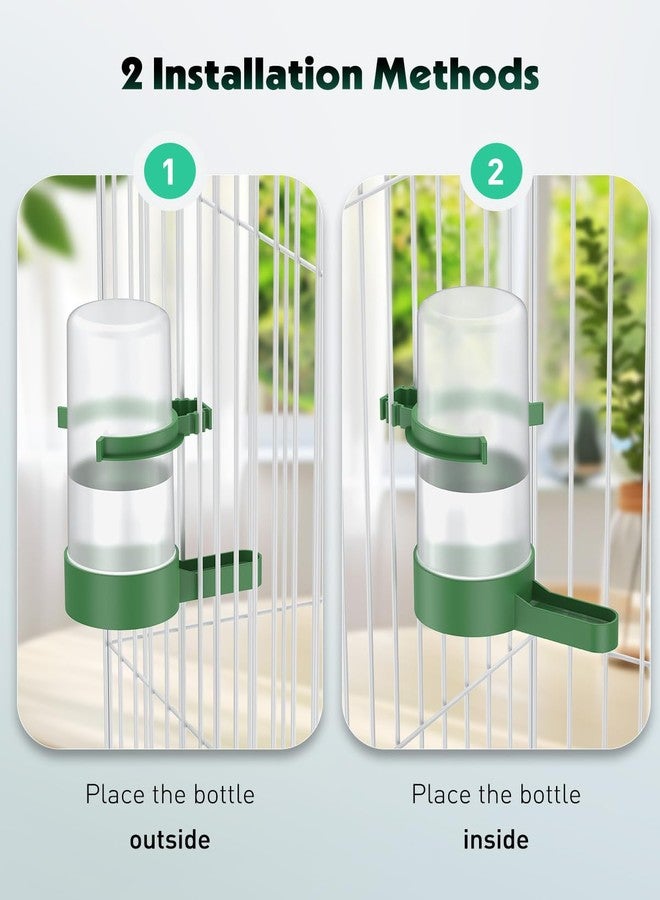 2 Installation Methods

1

2

Place the bottle
outside

Place the bottle
inside