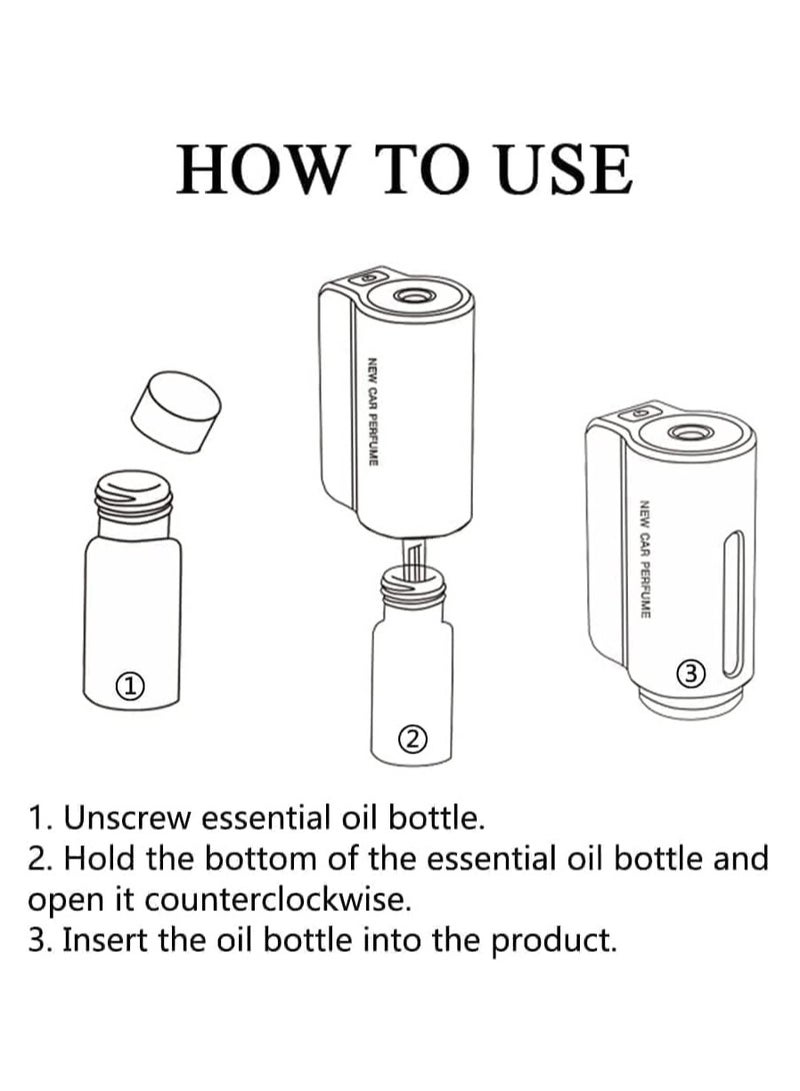 HOW TO USE

①

NEW CAR PERFUME

②

NEW CAR PERFUME

③

1. Unscrew essential oil bottle.
2. Hold the bottom of the essential oil bottle and open it counterclockwise.
3. Insert the oil bottle into the product.