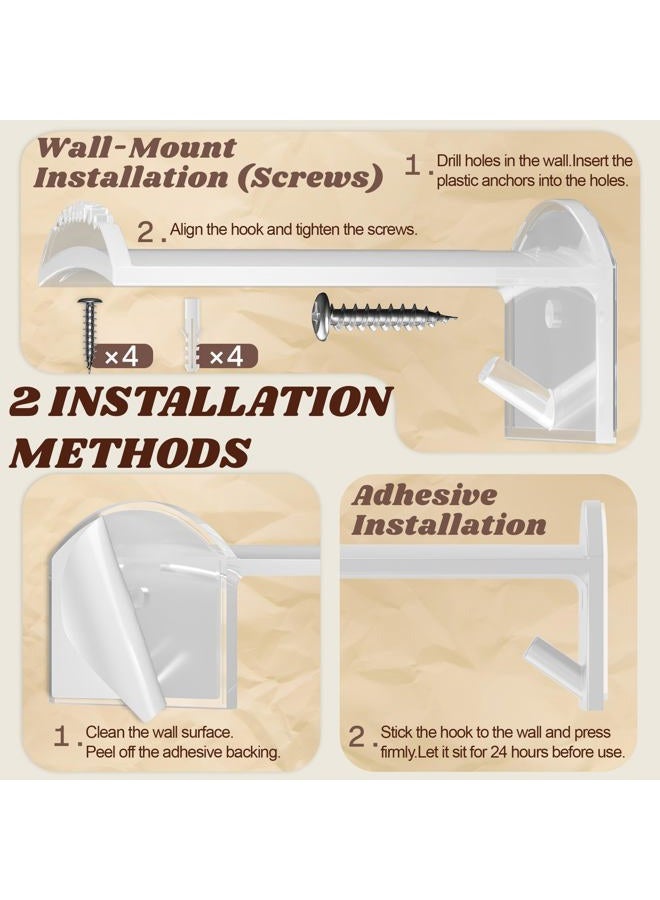 Wall-Mount Installation (Screws)

1. Drill holes in the wall.Insert the plastic anchors into the holes.

2. Align the hook and tighten the screws.

×4 ×4

2 INSTALLATION METHODS

Adhesive Installation

1. Clean the wall surface. Peel off the adhesive backing.

2. Stick the hook to the wall and press firmly.Let it sit for 24 hours before use.