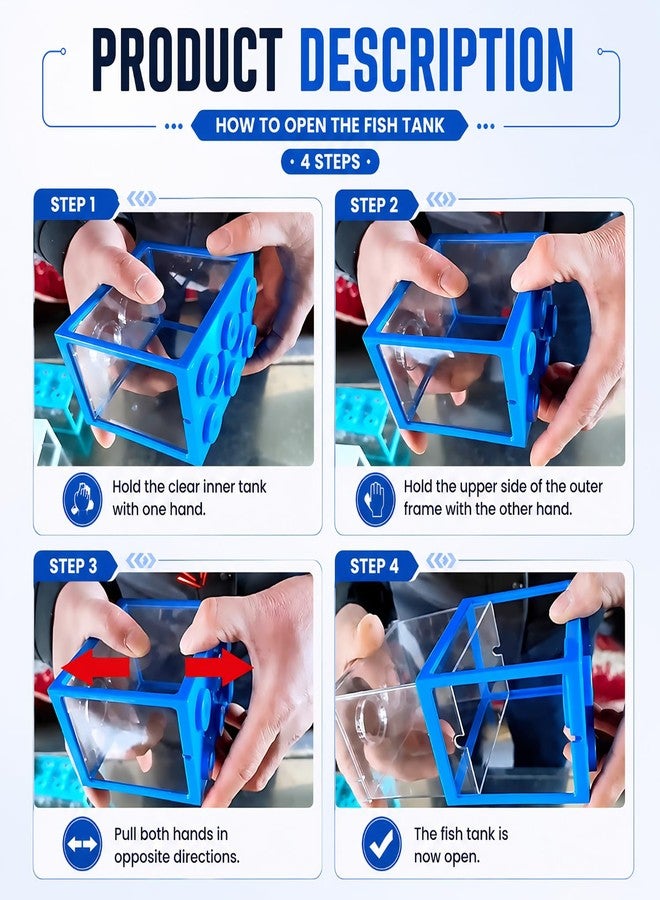 PRODUCT DESCRIPTION

HOW TO OPEN THE FISH TANK

• 4 STEPS •

STEP 1

Hold the clear inner tank with one hand.

STEP 2

Hold the upper side of the outer frame with the other hand.

STEP 3

Pull both hands in opposite directions.

STEP 4

The fish tank is now open.