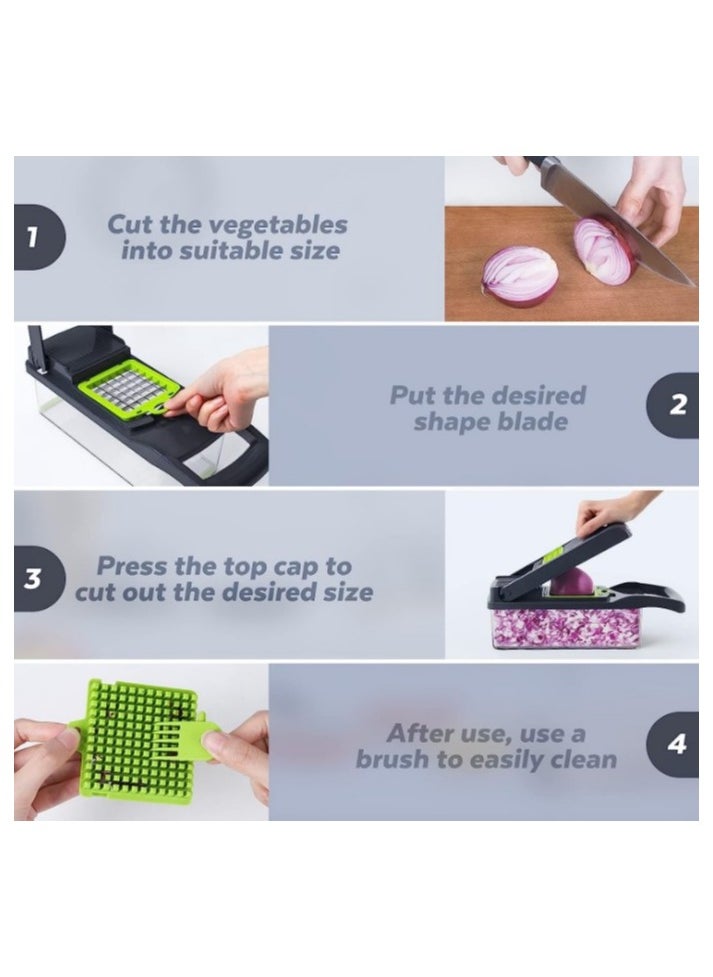 1
Cut the vegetables into suitable size

Put the desired shape blade
2

3
Press the top cap to cut out the desired size

After use, use a brush to easily clean
4