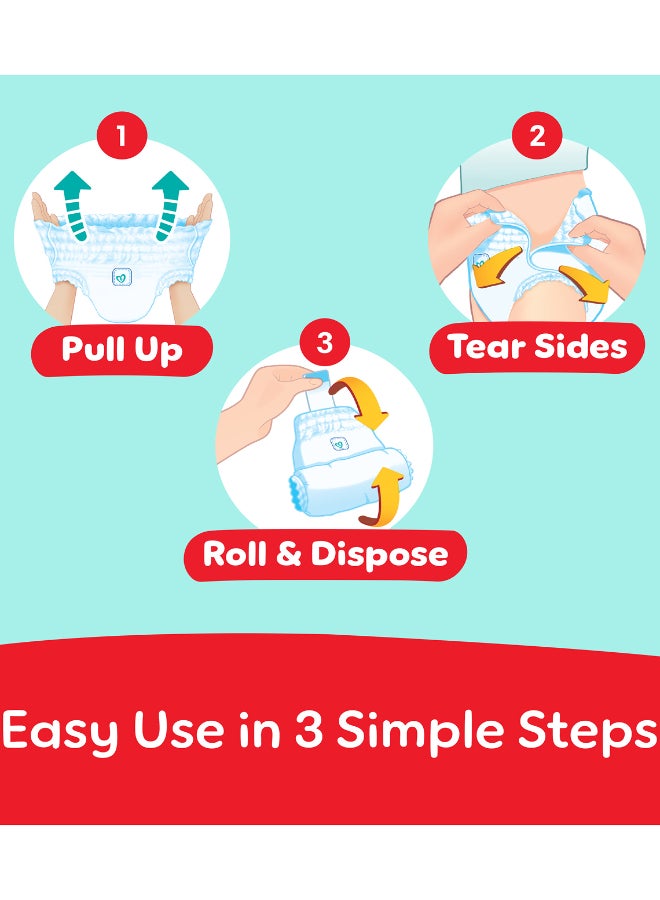 1

Pull Up

2

Tear Sides

3

Roll & Dispose

Easy Use in 3 Simple Steps