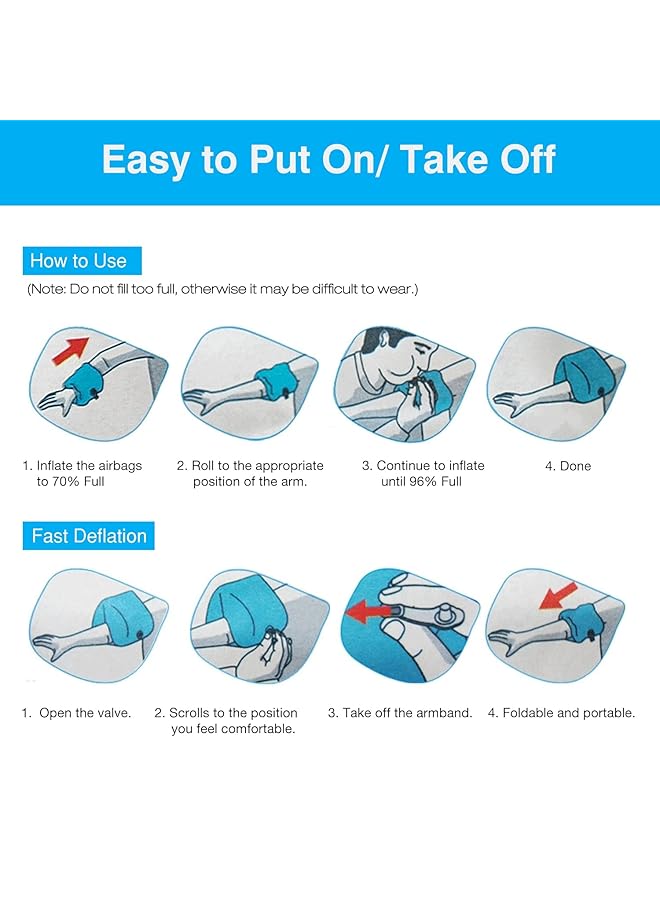 Easy to Put On/ Take Off

How to Use

(Note: Do not fill too full, otherwise it may be difficult to wear.)

1. Inflate the airbags to 70% Full

2. Roll to the appropriate position of the arm.

3. Continue to inflate until 96% Full

4. Done

Fast Deflation

1. Open the valve.

2. Scrolls to the position you feel comfortable.

3. Take off the armband.

4. Foldable and portable.