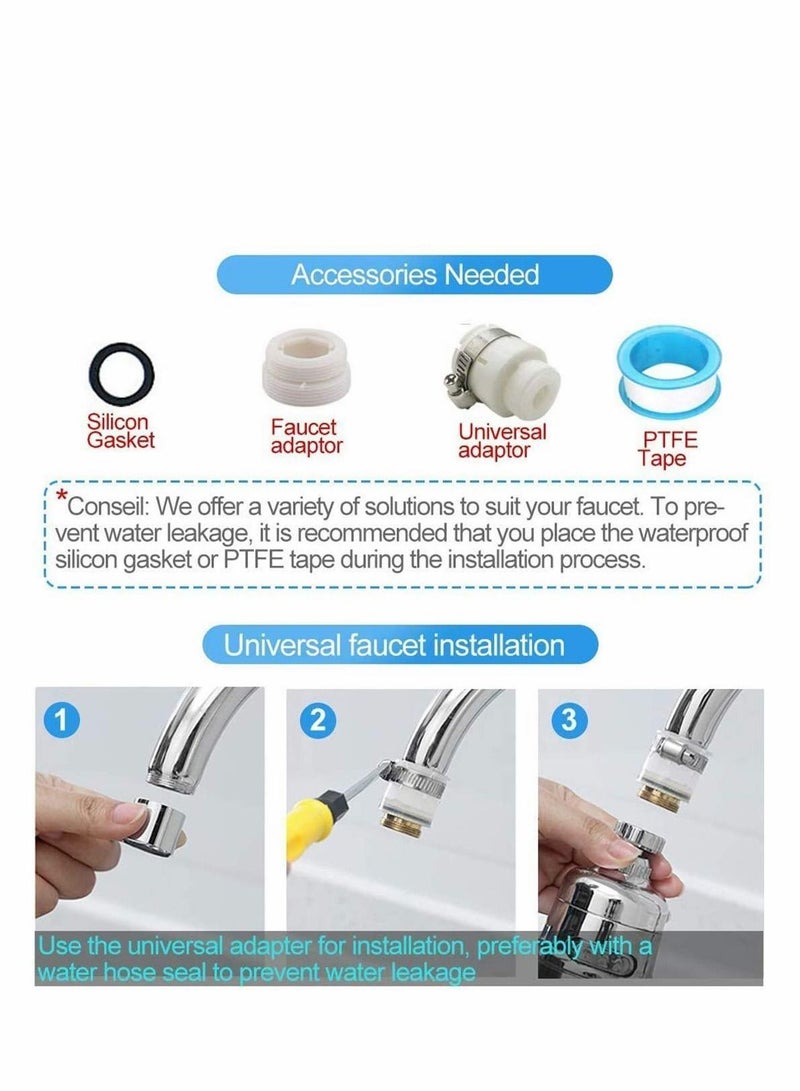 Accessories Needed

Silicon Gasket

Faucet adaptor

Universal adaptor

PTFE Tape

*Conseil: We offer a variety of solutions to suit your faucet. To prevent water leakage, it is recommended that you place the waterproof silicon gasket or PTFE tape during the installation process.

Universal faucet installation

1

2

3

Use the universal adapter for installation, preferably with a water hose seal to prevent water leakage