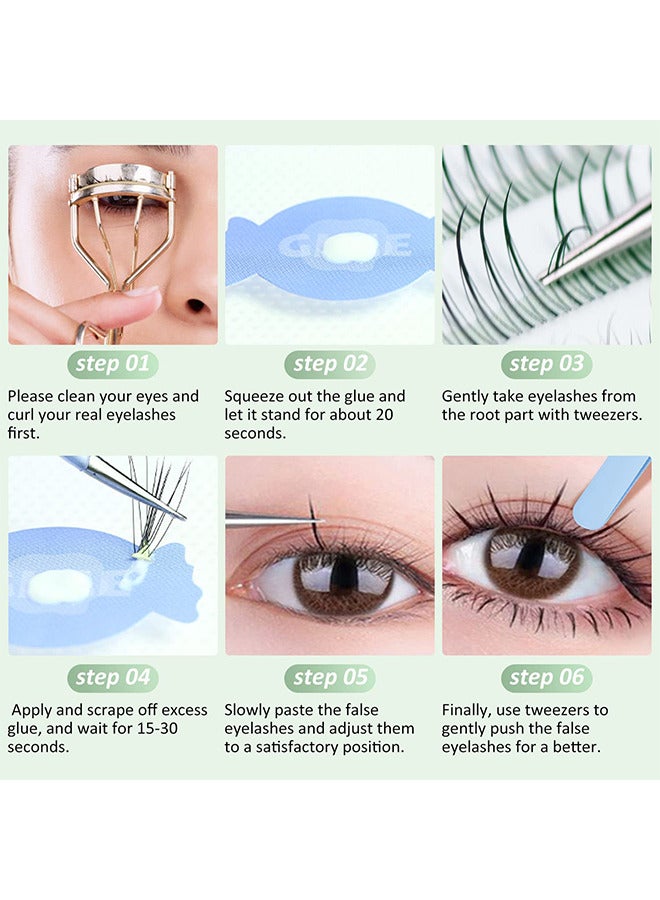 GLUE

step 01

Please clean your eyes and curl your real eyelashes first.

step 02

Squeeze out the glue and let it stand for about 20 seconds.

step 03

Gently take eyelashes from the root part with tweezers.

step 04

Apply and scrape off excess glue, and wait for 15-30 seconds.

step 05

Slowly paste the false eyelashes and adjust them to a satisfactory position.

step 06

Finally, use tweezers to gently push the false eyelashes for a better.