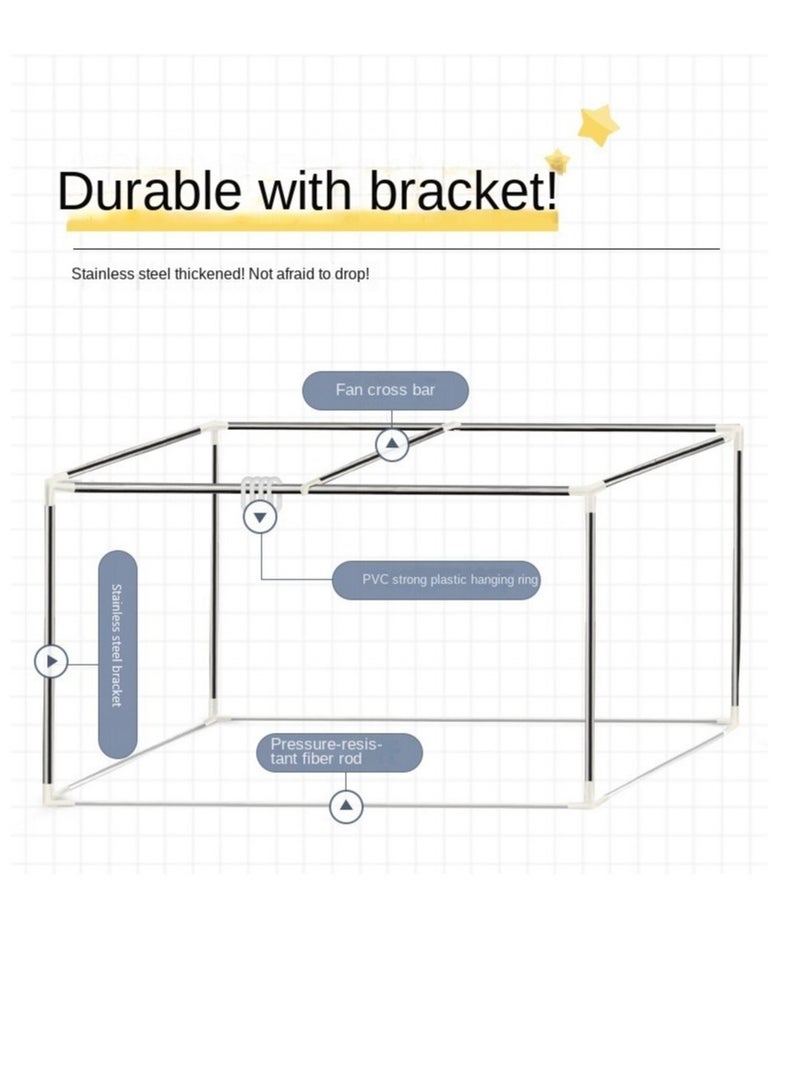 Durable with bracket!

Stainless steel thickened! Not afraid to drop!

Fan cross bar

PVC strong plastic hanging ring

Stainless steel bracket

Pressure-resistant fiber rod