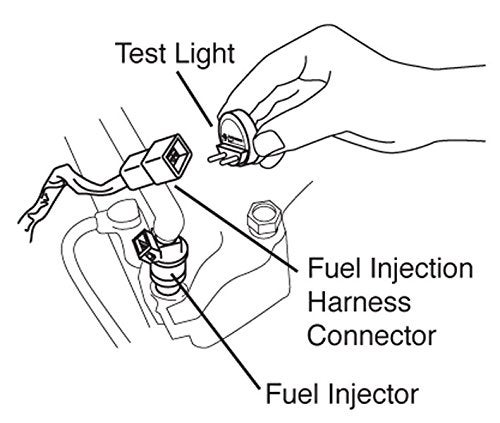 Test Light

Fuel Injection Harness Connector

Fuel Injector