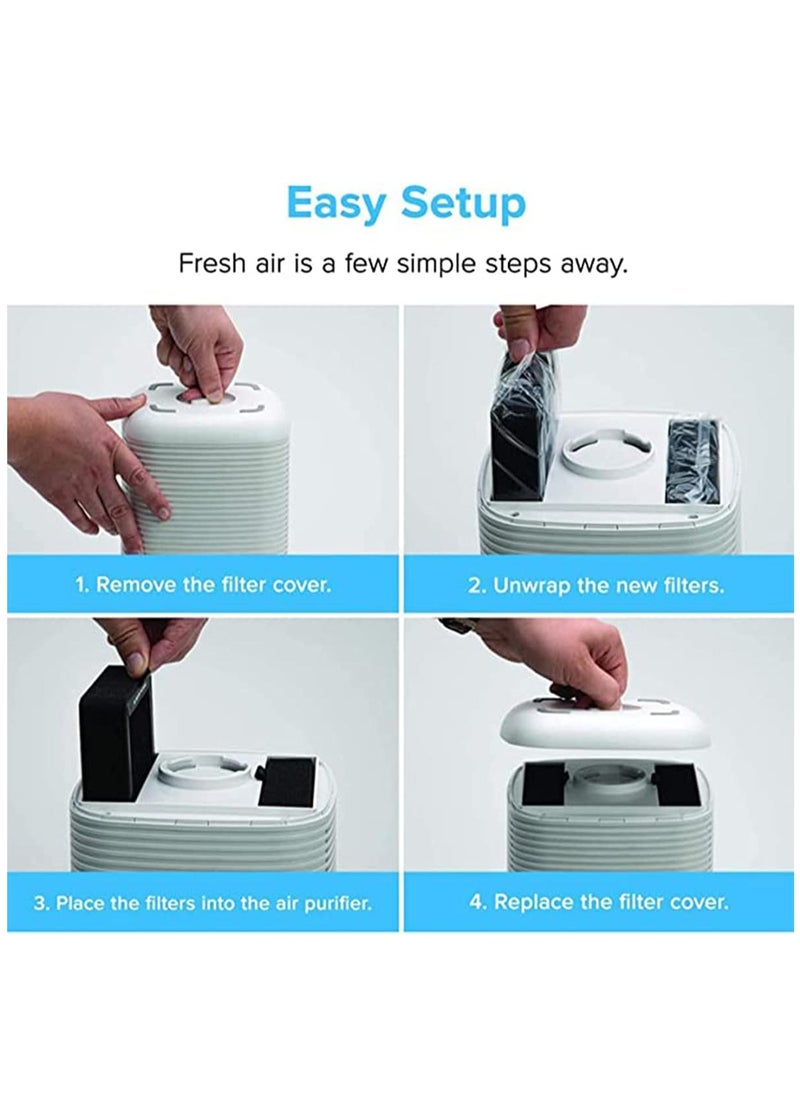 Easy Setup

Fresh air is a few simple steps away.

1. Remove the filter cover.

2. Unwrap the new filters.

3. Place the filters into the air purifier.

4. Replace the filter cover.