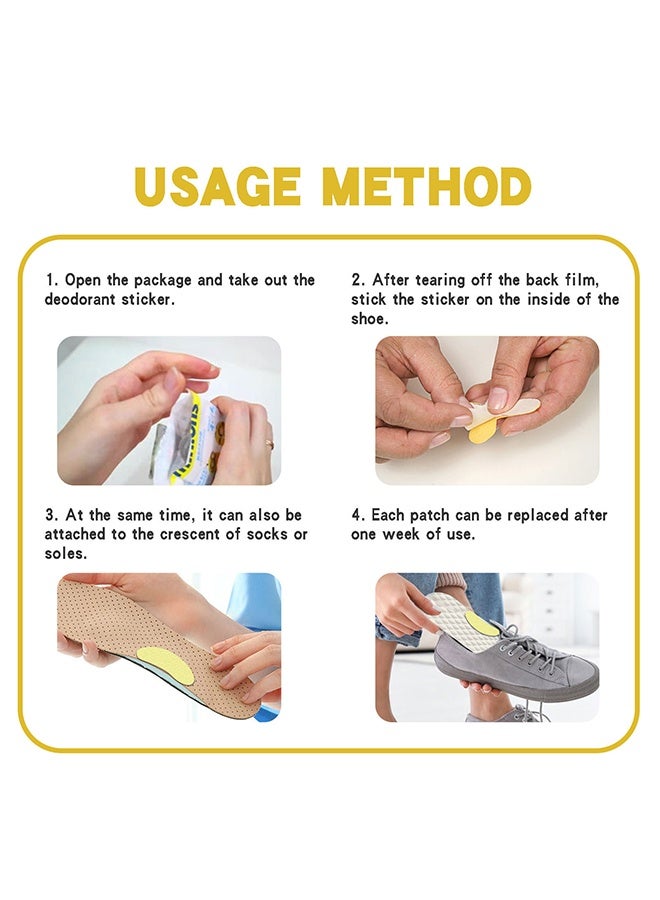 USAGE METHOD

1. Open the package and take out the deodorant sticker.

2. After tearing off the back film, stick the sticker on the inside of the shoe.

3. At the same time, it can also be attached to the crescent of socks or soles.

4. Each patch can be replaced after one week of use.