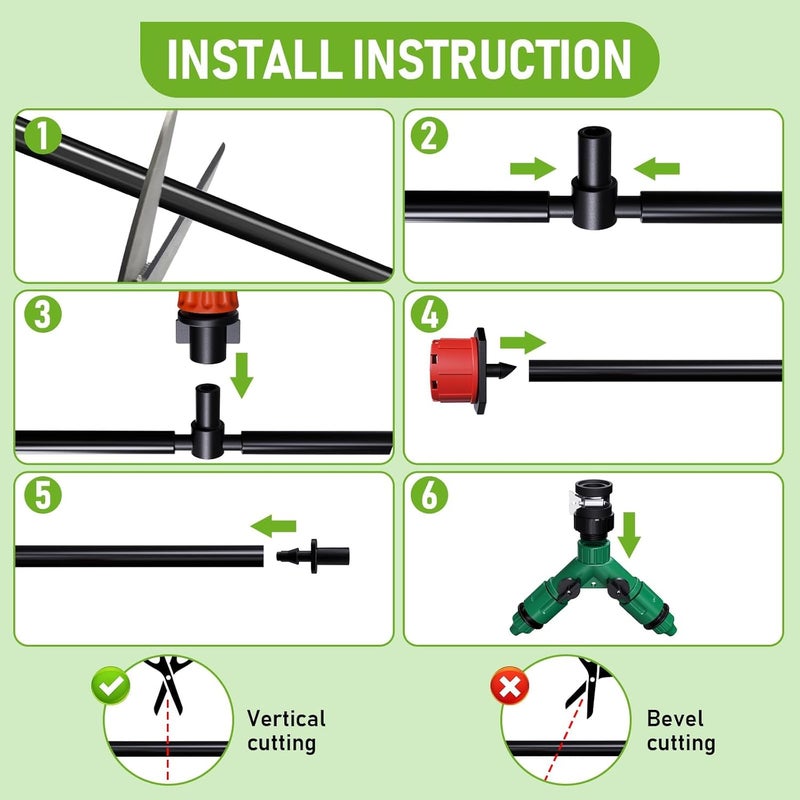 INSTALL INSTRUCTION

1

2

3

4

5

6

Vertical cutting

Bevel cutting