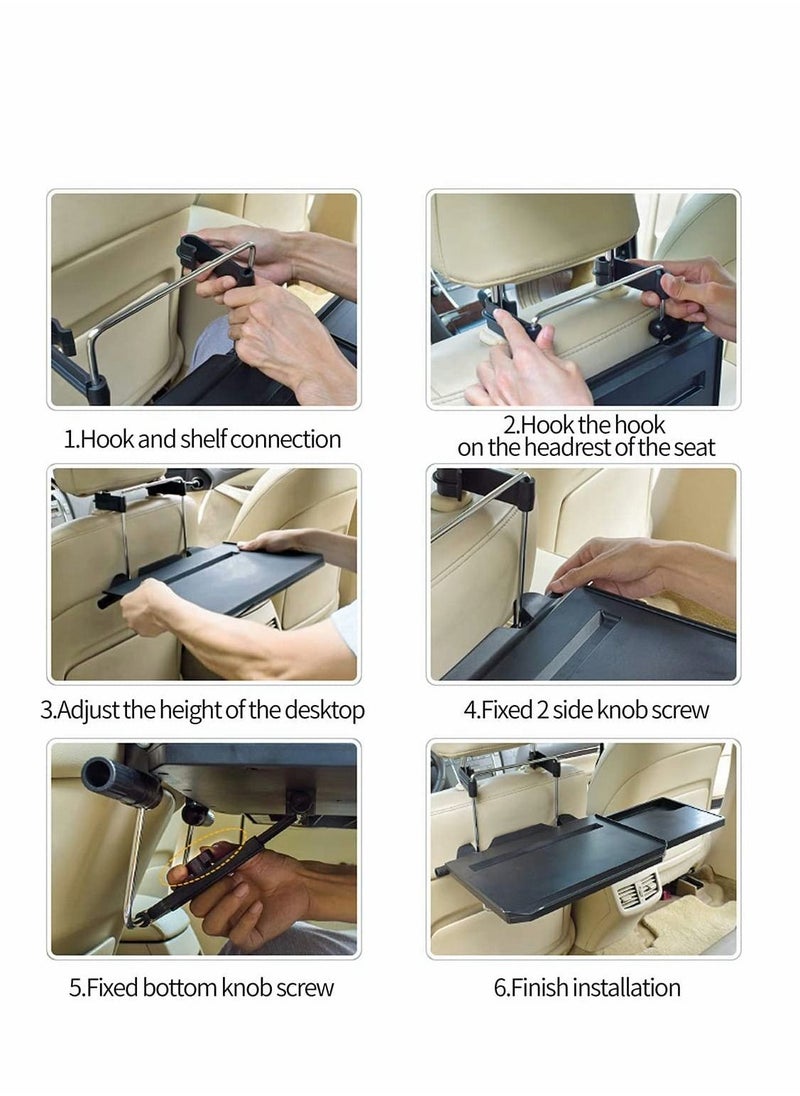 1.Hook and shelf connection

2.Hook the hook on the headrest of the seat

3.Adjust the height of the desktop

4.Fixed 2 side knob screw

5.Fixed bottom knob screw

6.Finish installation