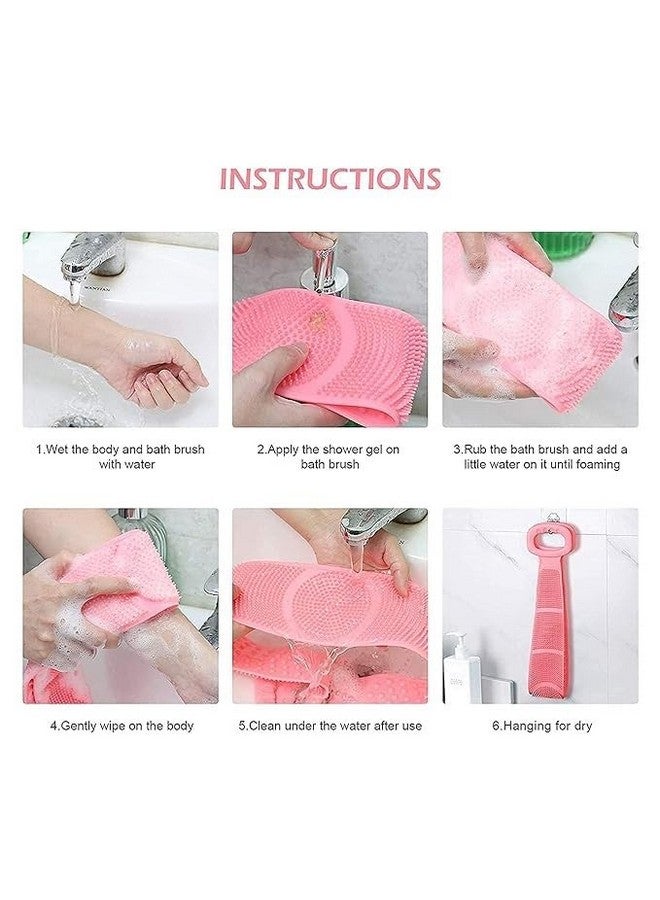 INSTRUCTIONS

1.Wet the body and bath brush with water

2.Apply the shower gel on bath brush

3.Rub the bath brush and add a little water on it until foaming

4.Gently wipe on the body

5.Clean under the water after use

6.Hanging for dry