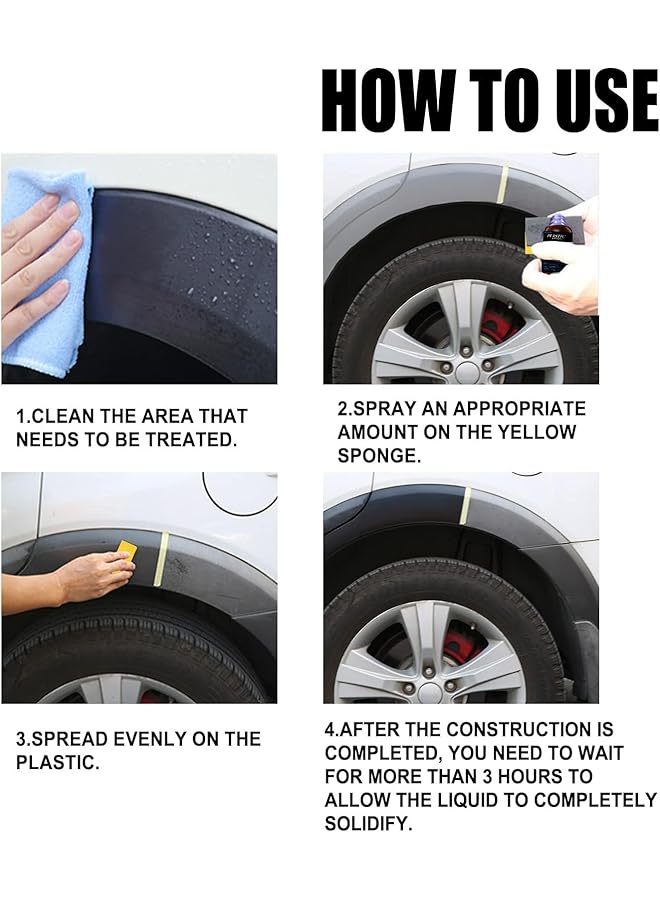 HOW TO USE

1.CLEAN THE AREA THAT NEEDS TO BE TREATED.

2.SPRAY AN APPROPRIATE AMOUNT ON THE YELLOW SPONGE.

3.SPREAD EVENLY ON THE PLASTIC.

4.AFTER THE CONSTRUCTION IS COMPLETED, YOU NEED TO WAIT FOR MORE THAN 3 HOURS TO ALLOW THE LIQUID TO COMPLETELY SOLIDIFY.