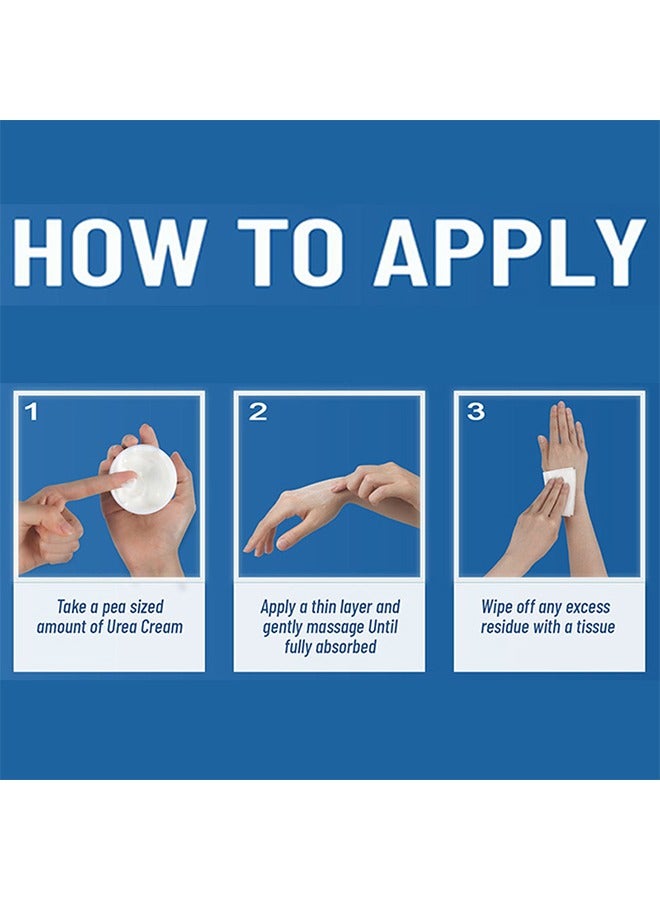 HOW TO APPLY

1

Take a pea sized amount of Urea Cream

2

Apply a thin layer and gently massage Until fully absorbed

3

Wipe off any excess residue with a tissue