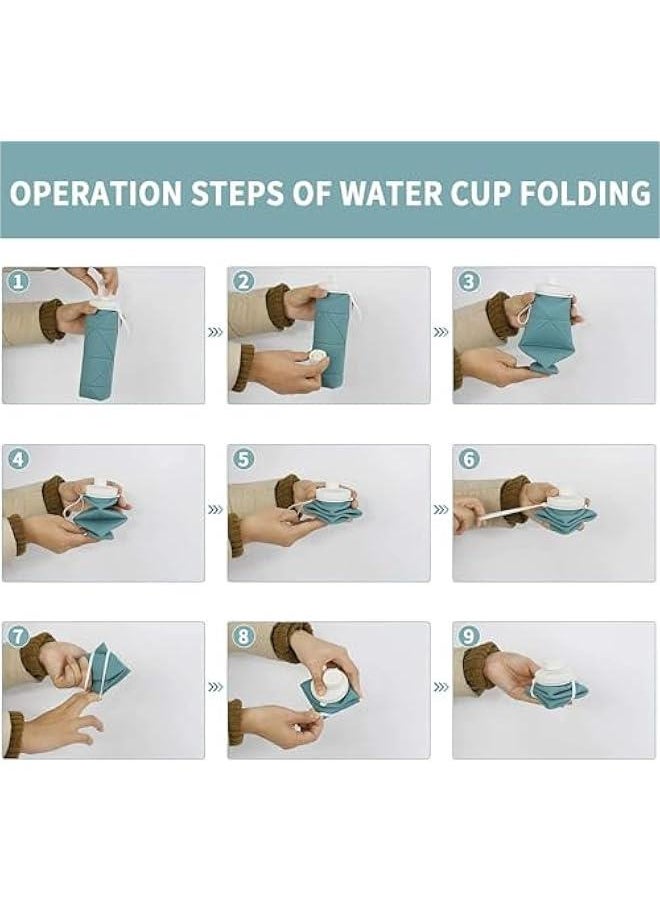 OPERATION STEPS OF WATER CUP FOLDING

1

2

3

4

5

6

7

8

9