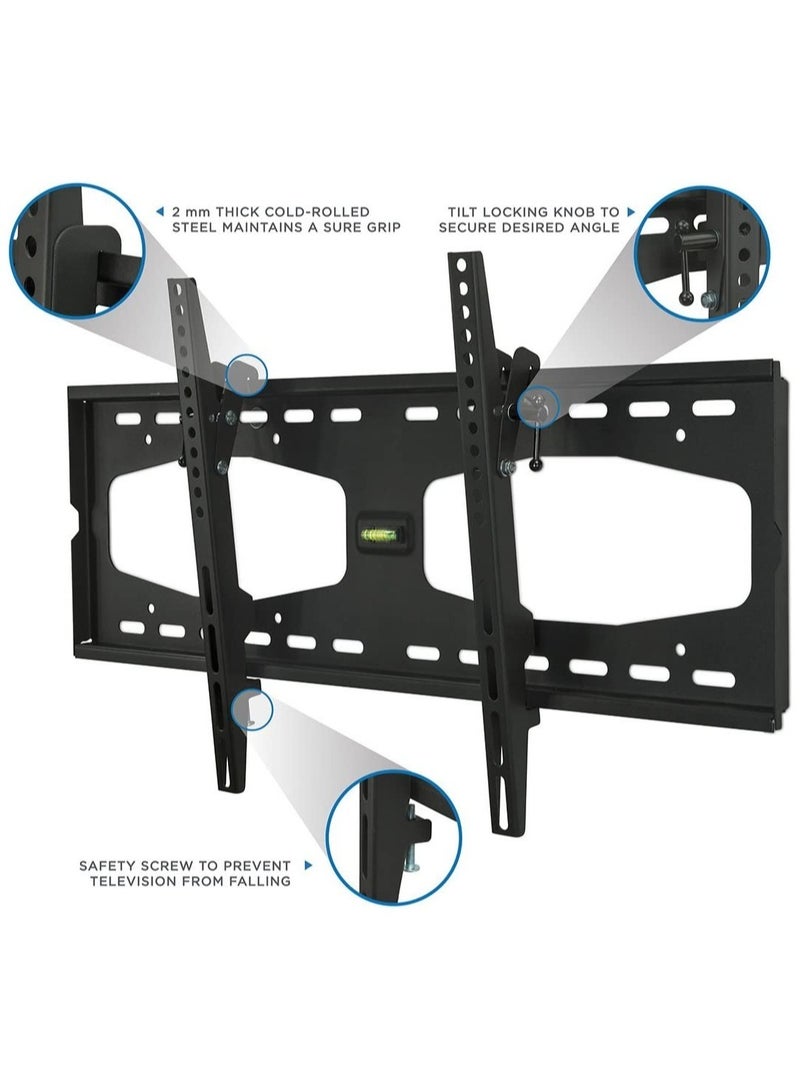 2 mm THICK COLD-ROLLED STEEL MAINTAINS A SURE GRIP

TILT LOCKING KNOB TO SECURE DESIRED ANGLE

SAFETY SCREW TO PREVENT TELEVISION FROM FALLING