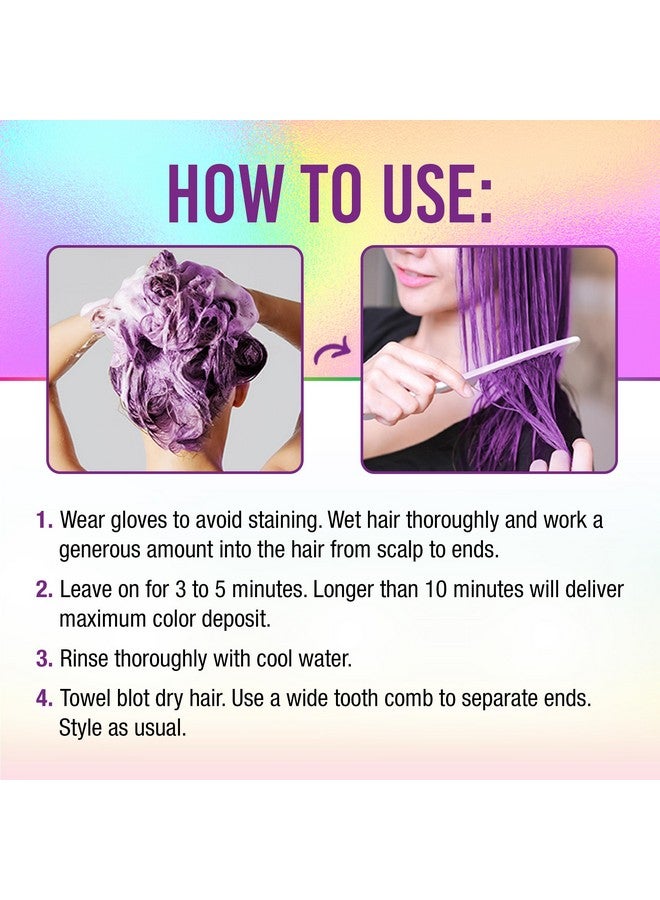 HOW TO USE:

1. Wear gloves to avoid staining. Wet hair thoroughly and work a generous amount into the hair from scalp to ends.

2. Leave on for 3 to 5 minutes. Longer than 10 minutes will deliver maximum color deposit.

3. Rinse thoroughly with cool water.

4. Towel blot dry hair. Use a wide tooth comb to separate ends. Style as usual.