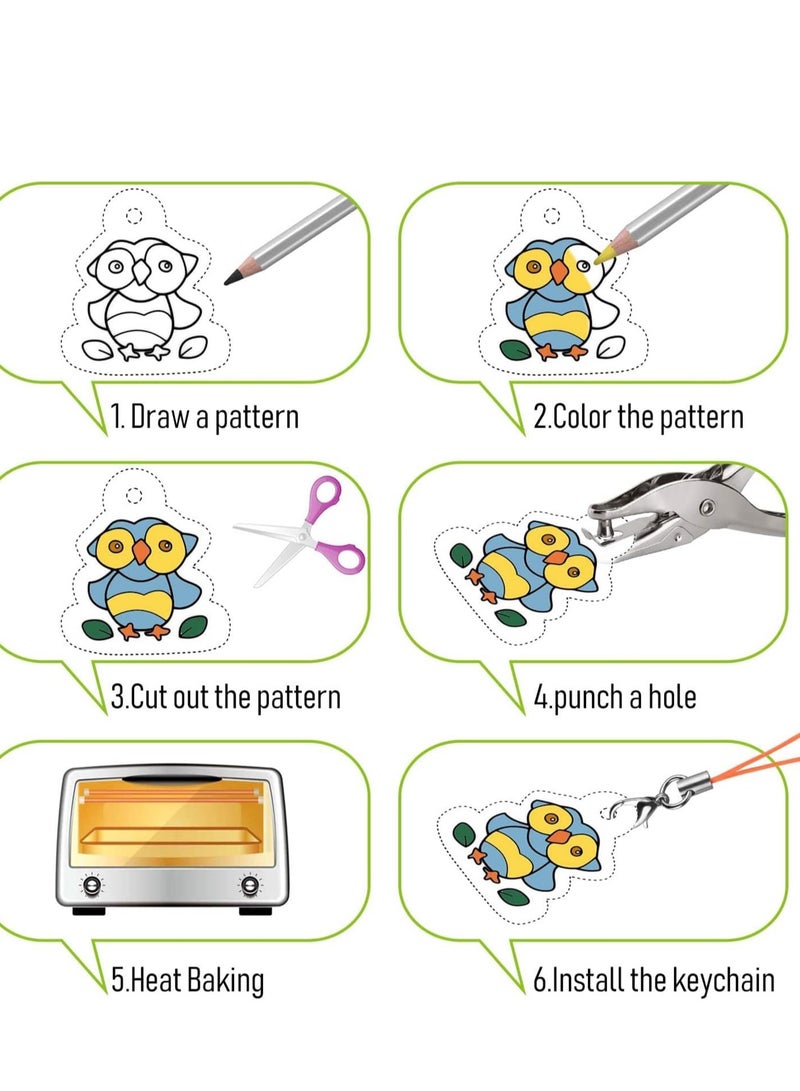 1. Draw a pattern

2.Color the pattern

3.Cut out the pattern

4.punch a hole

5.Heat Baking

6.Install the keychain