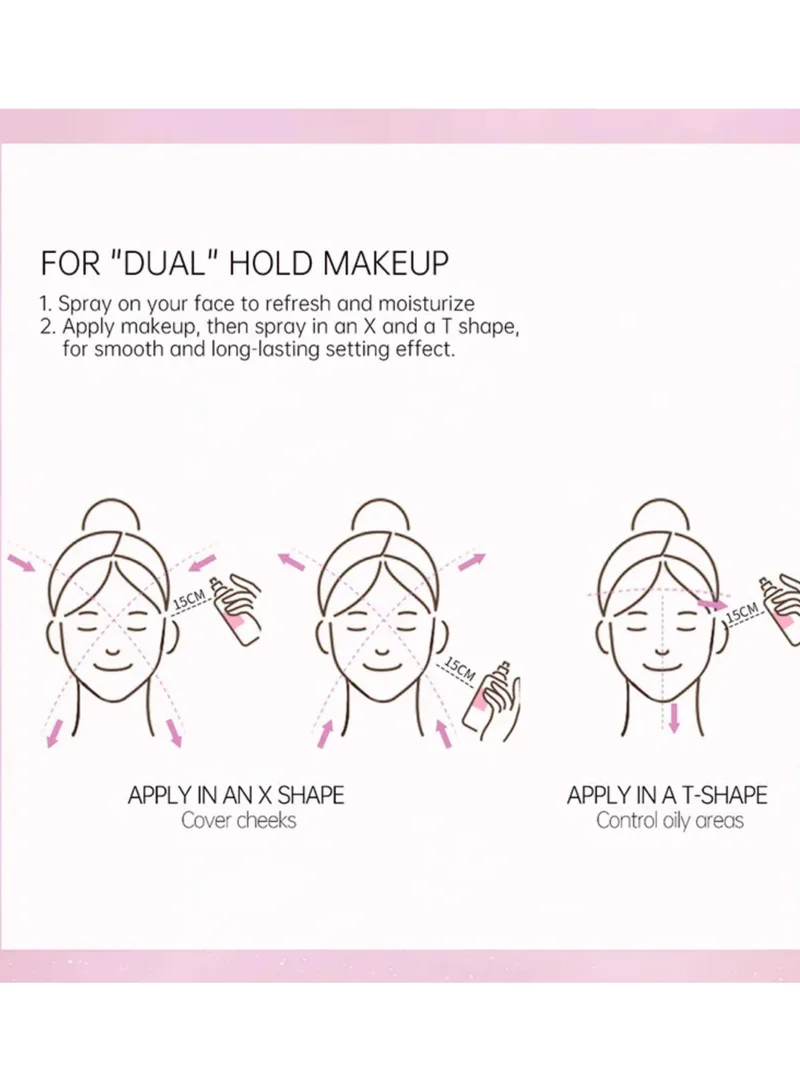 FOR "DUAL" HOLD MAKEUP

1. Spray on your face to refresh and moisturize
2. Apply makeup, then spray in an X and a T shape, for smooth and long-lasting setting effect.

15CM

15CM

15CM

APPLY IN AN X SHAPE
Cover cheeks

APPLY IN A T-SHAPE
Control oily areas