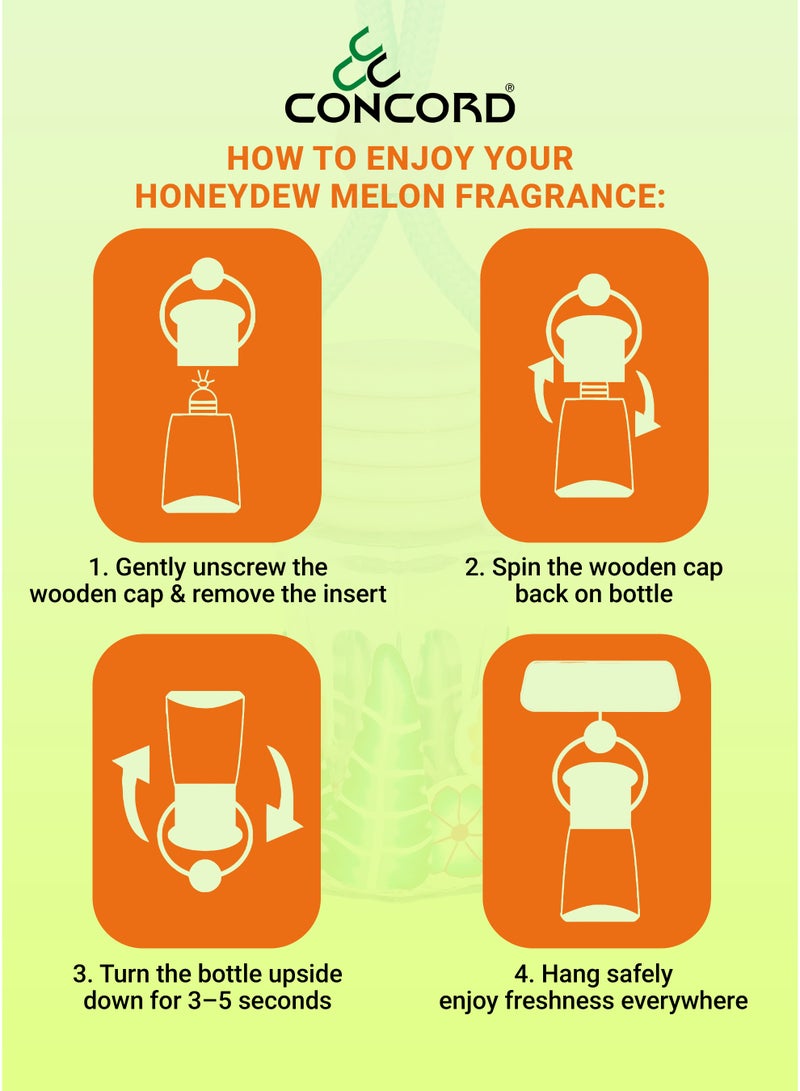 CONCORD®

HOW TO ENJOY YOUR HONEYDEW MELON FRAGRANCE:

1. Gently unscrew the wooden cap & remove the insert

2. Spin the wooden cap back on bottle

3. Turn the bottle upside down for 3–5 seconds

4. Hang safely enjoy freshness everywhere