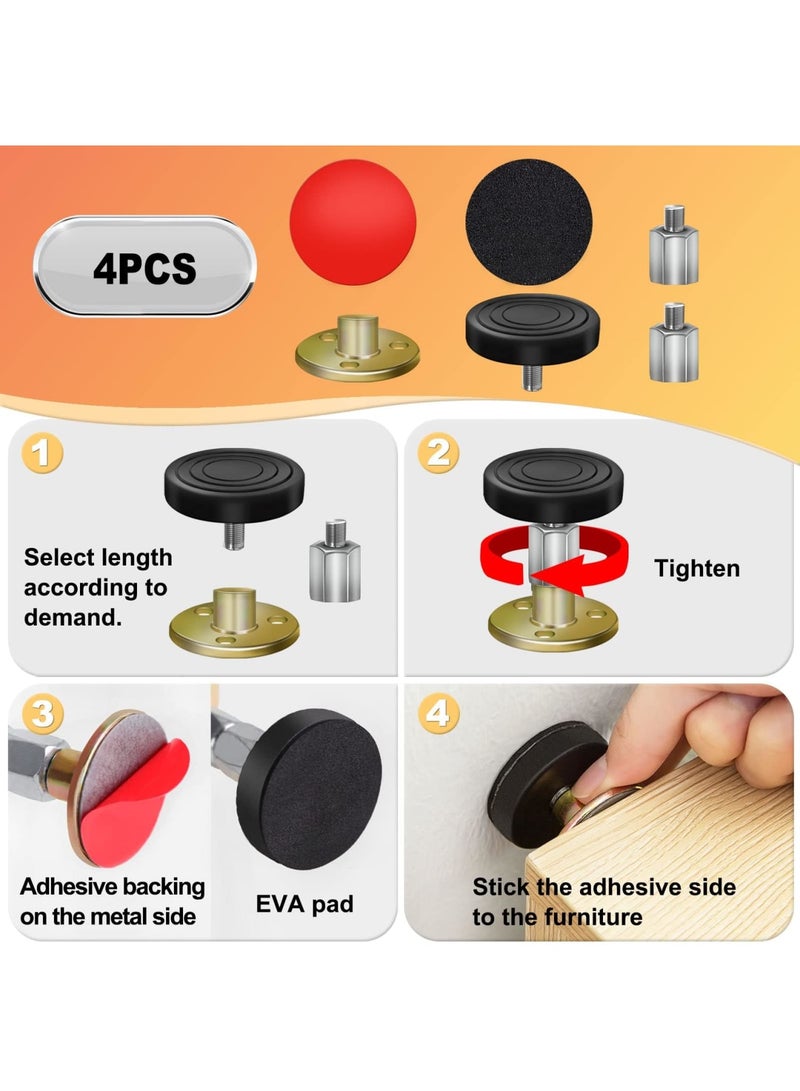 4PCS

1

Select length according to demand.

2

Tighten

3

Adhesive backing on the metal side

EVA pad

4

Stick the adhesive side to the furniture