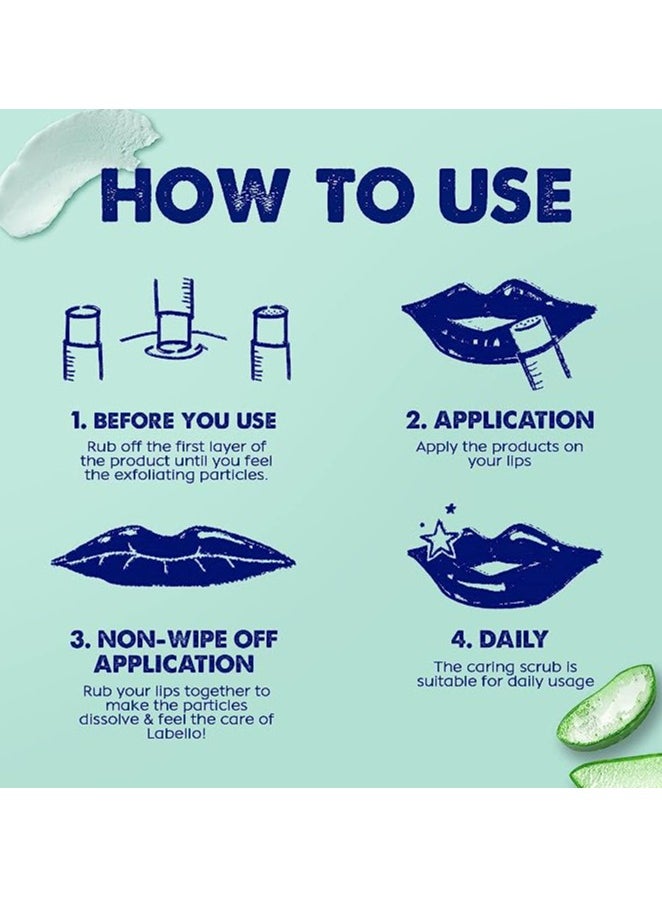 HOW TO USE

1. BEFORE YOU USE
Rub off the first layer of the product until you feel the exfoliating particles.

2. APPLICATION
Apply the products on your lips

3. NON-WIPE OFF APPLICATION
Rub your lips together to make the particles dissolve & feel the care of Labello!

4. DAILY
The caring scrub is suitable for daily usage