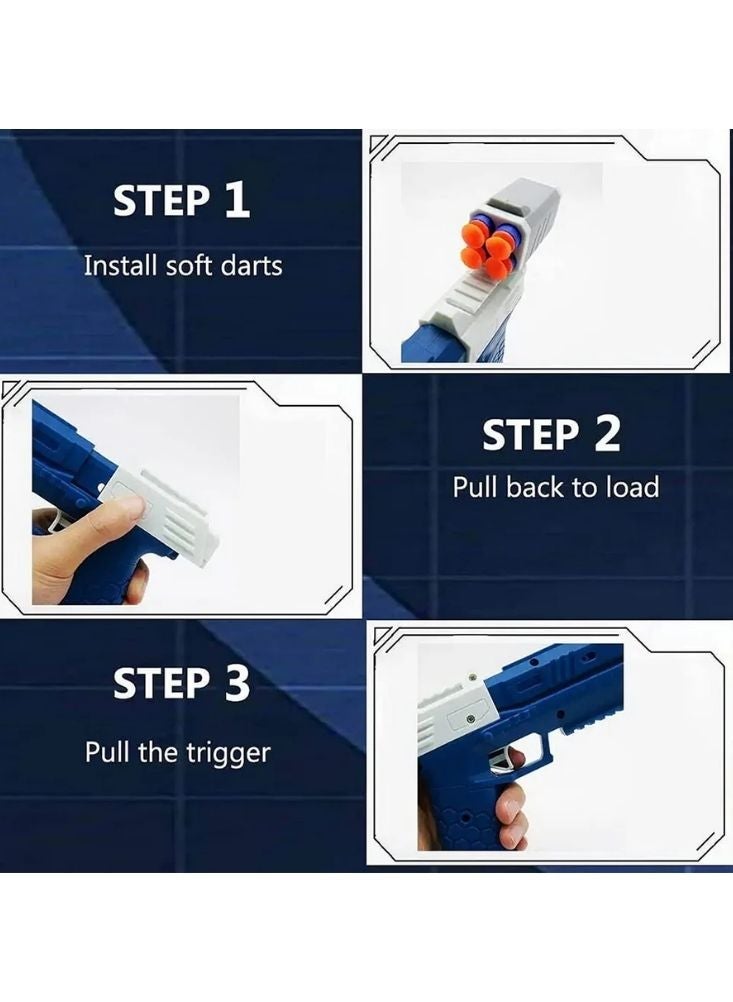 STEP 1
Install soft darts

STEP 2
Pull back to load

STEP 3
Pull the trigger