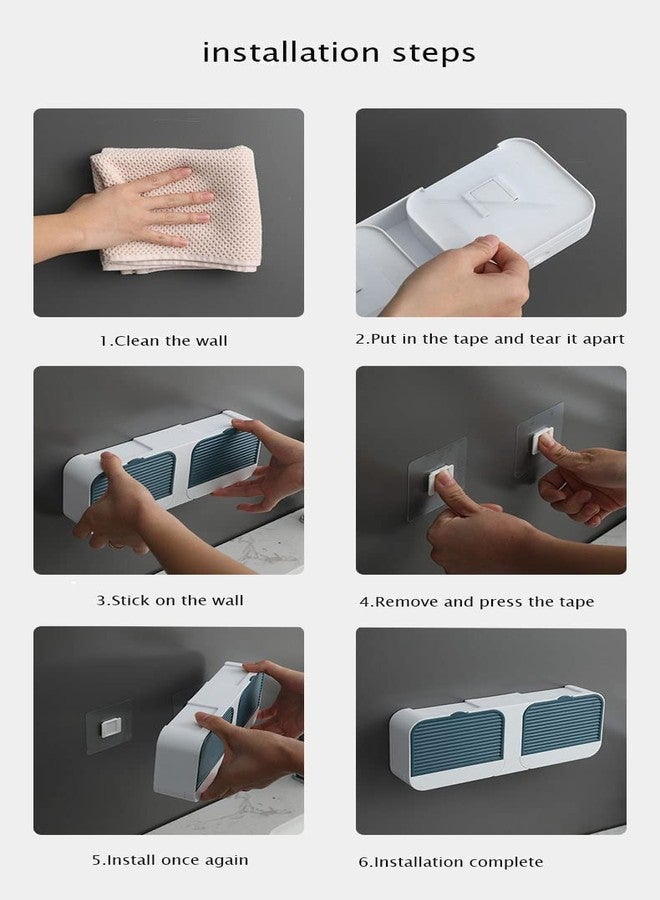 installation steps

1.Clean the wall

2.Put in the tape and tear it apart

3.Stick on the wall

4.Remove and press the tape

5.Install once again

6.Installation complete