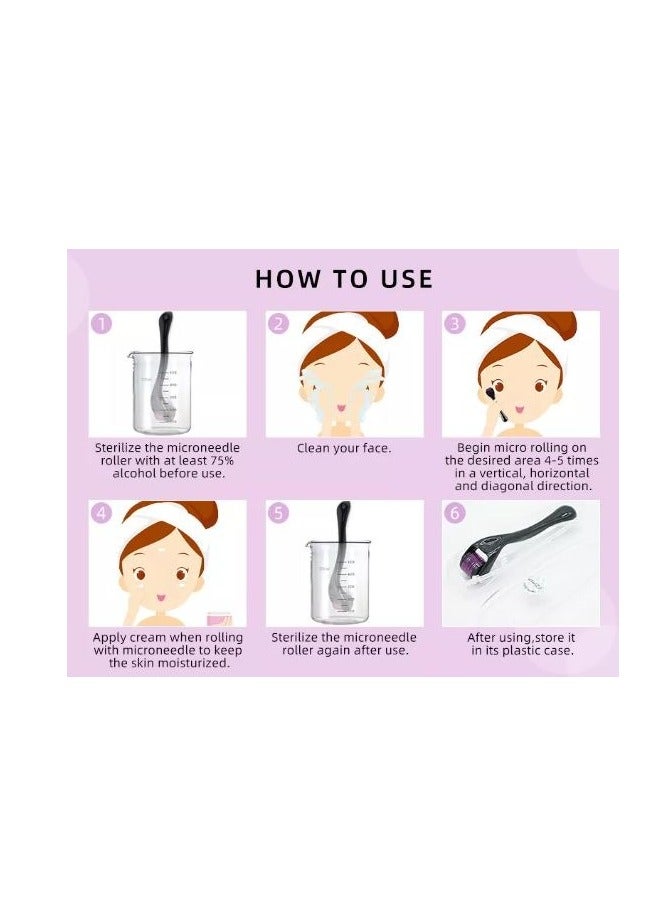 HOW TO USE

1

Sterilize the microneedle roller with at least 75% alcohol before use.

2

Clean your face.

3

Begin micro rolling on the desired area 4-5 times in a vertical, horizontal and diagonal direction.

4

Apply cream when rolling with microneedle to keep the skin moisturized.

5

Sterilize the microneedle roller again after use.

6

After using,store it in its plastic case.