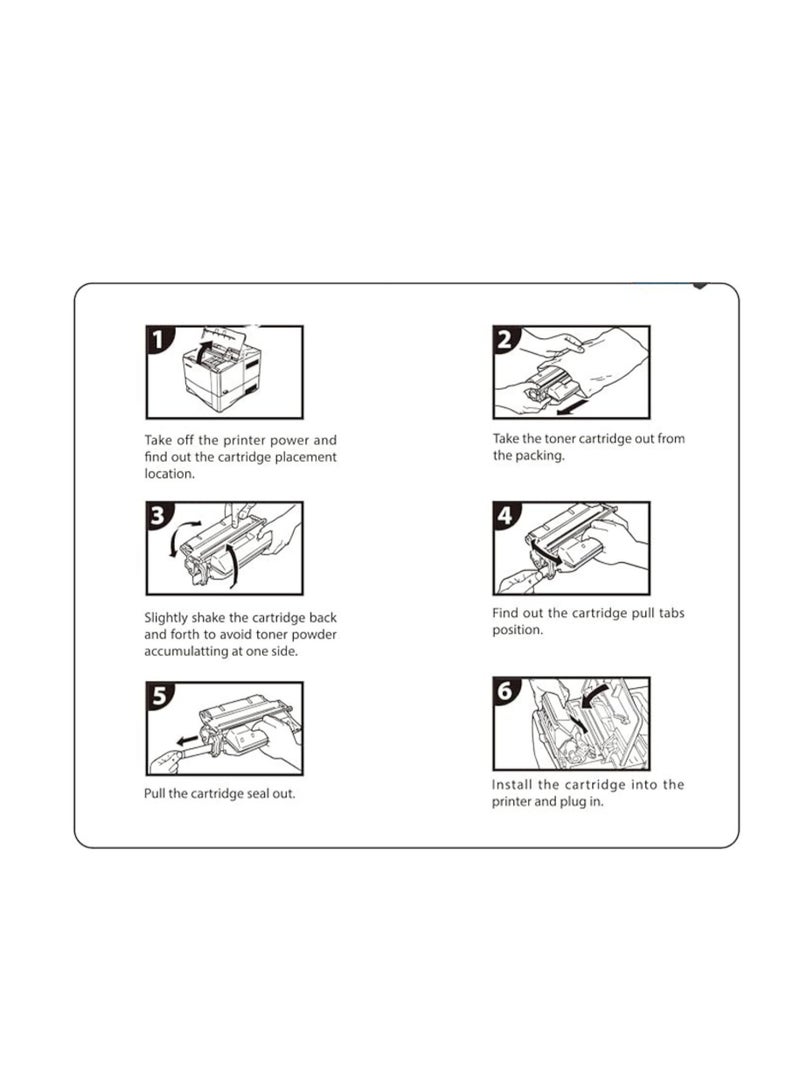 1

Take off the printer power and find out the cartridge placement location.

2

Take the toner cartridge out from the packing.

3

Slightly shake the cartridge back and forth to avoid toner powder accumulatting at one side.

4

Find out the cartridge pull tabs position.

5

Pull the cartridge seal out.

6

Install the cartridge into the printer and plug in.