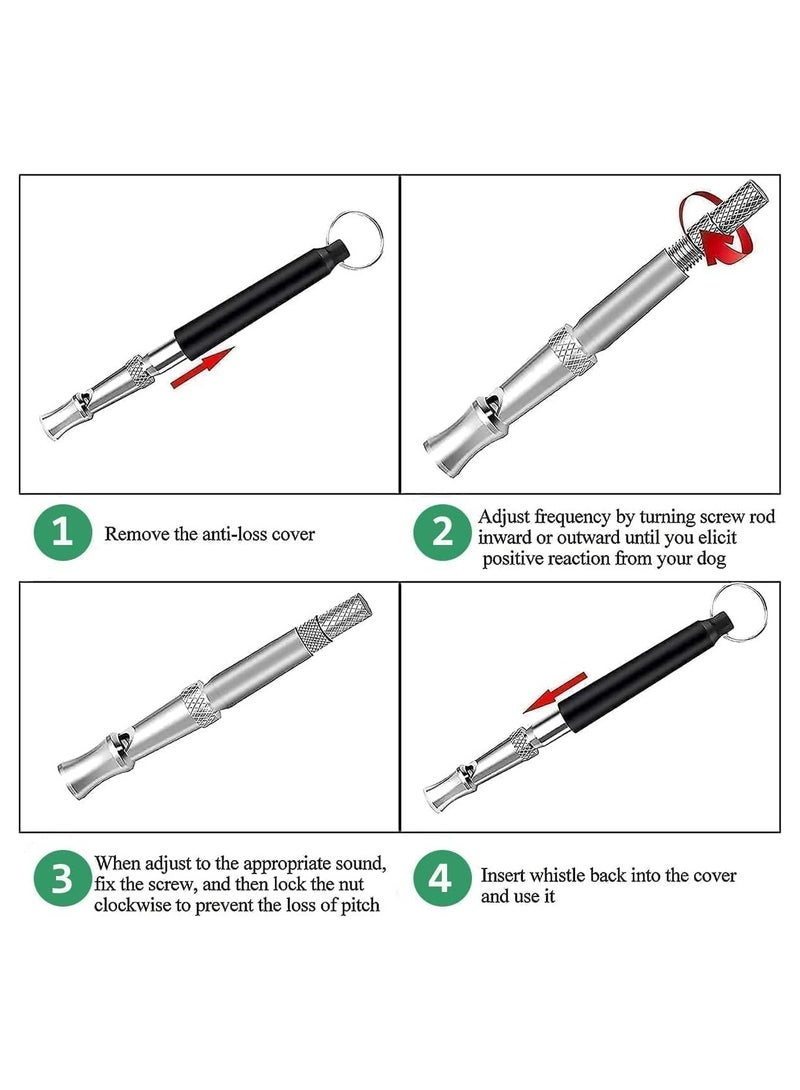 1 Remove the anti-loss cover

2 Adjust frequency by turning screw rod inward or outward until you elicit positive reaction from your dog

3 When adjust to the appropriate sound, fix the screw, and then lock the nut clockwise to prevent the loss of pitch

4 Insert whistle back into the cover and use it