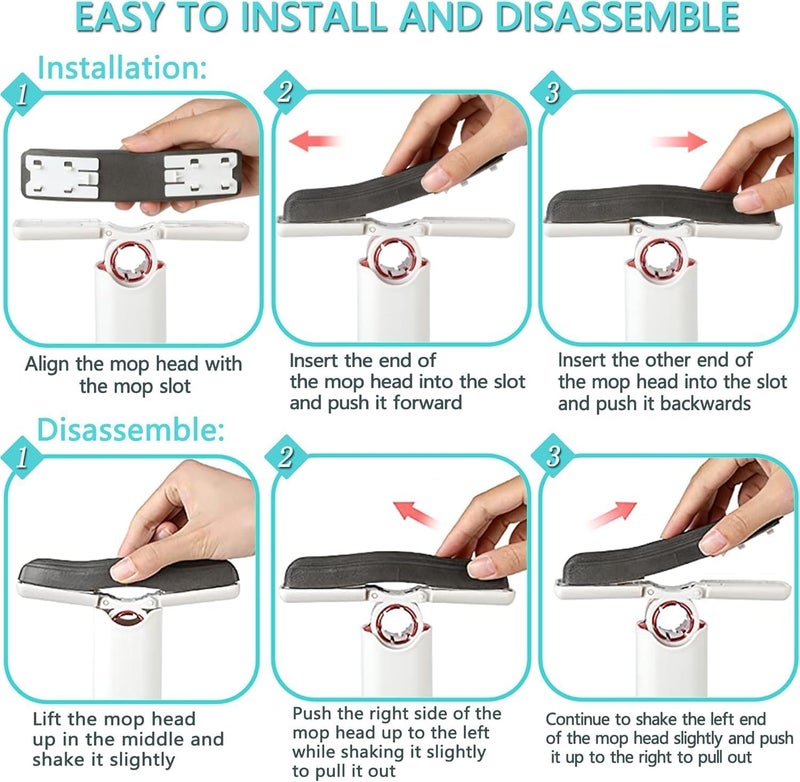 EASY TO INSTALL AND DISASSEMBLE

Installation:

1

Align the mop head with the mop slot

2

Insert the end of the mop head into the slot and push it forward

3

Insert the other end of the mop head into the slot and push it backwards

Disassemble:

1

Lift the mop head up in the middle and shake it slightly

2

Push the right side of the mop head up to the left while shaking it slightly to pull it out

3

Continue to shake the left end of the mop head slightly and push it up to the right to pull out