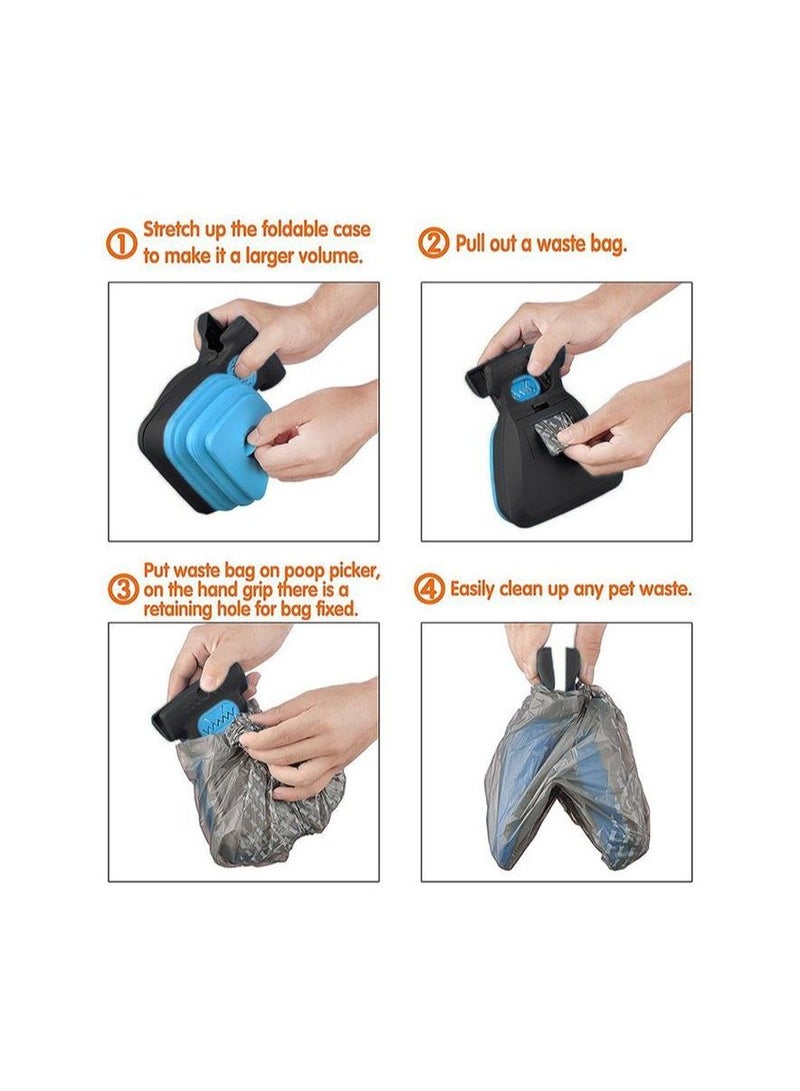 ① Stretch up the foldable case to make it a larger volume.

② Pull out a waste bag.

③ Put waste bag on poop picker, on the hand grip there is a retaining hole for bag fixed.

④ Easily clean up any pet waste.