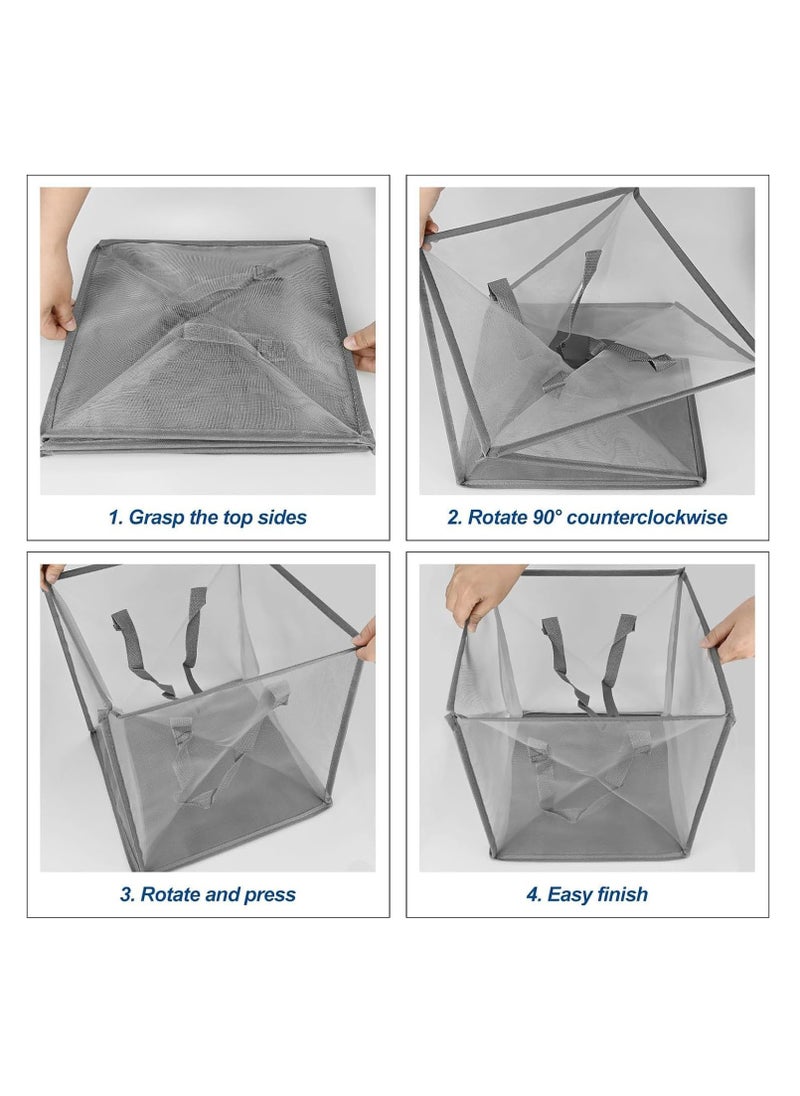 1. Grasp the top sides

2. Rotate 90° counterclockwise

3. Rotate and press

4. Easy finish