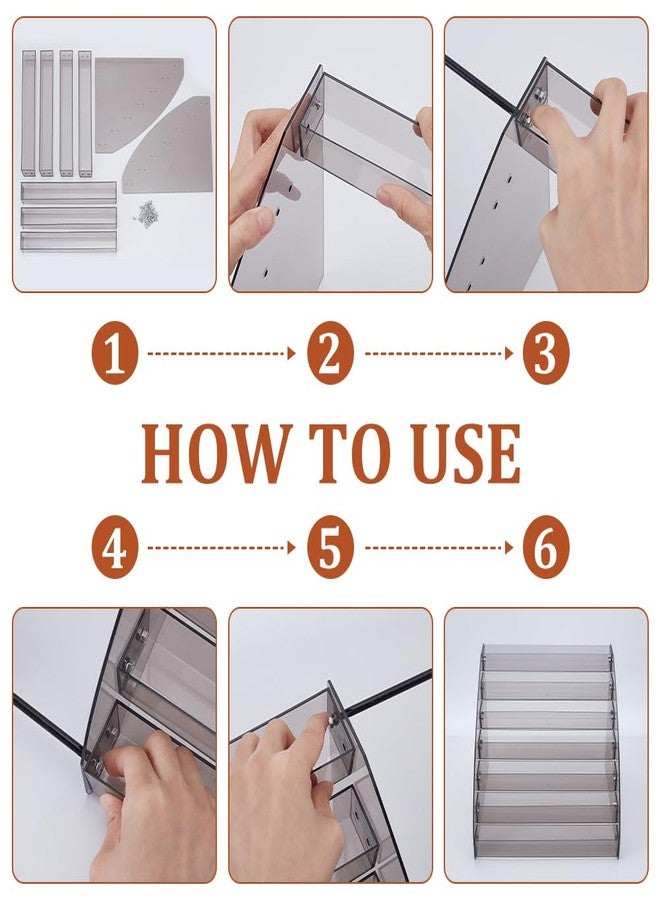 1
2
3
HOW TO USE
4
5
6