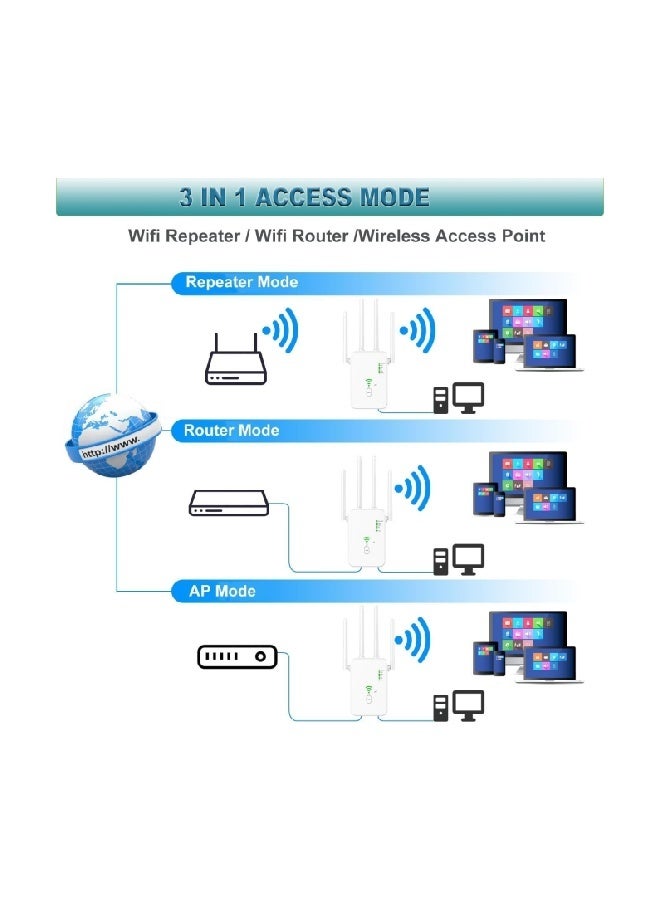 3 IN 1 ACCESS MODE

Wifi Repeater / Wifi Router /Wireless Access Point

Repeater Mode

http://www.

Router Mode

AP Mode