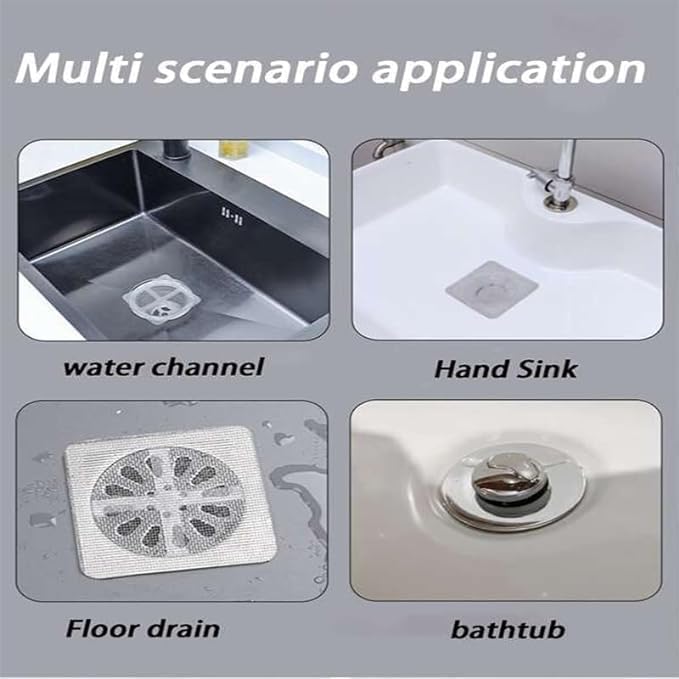 Multi scenario application

water channel

Hand Sink

Floor drain

bathtub