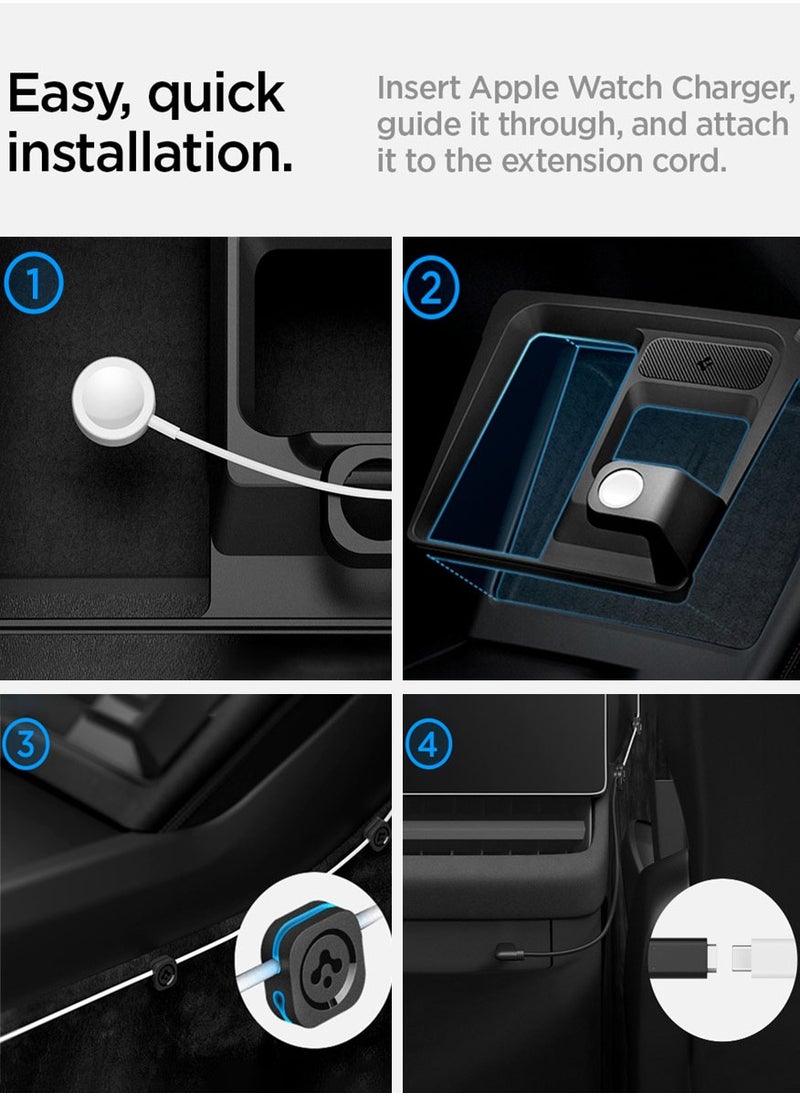 Easy, quick installation.

Insert Apple Watch Charger, guide it through, and attach it to the extension cord.

1

2

3

4