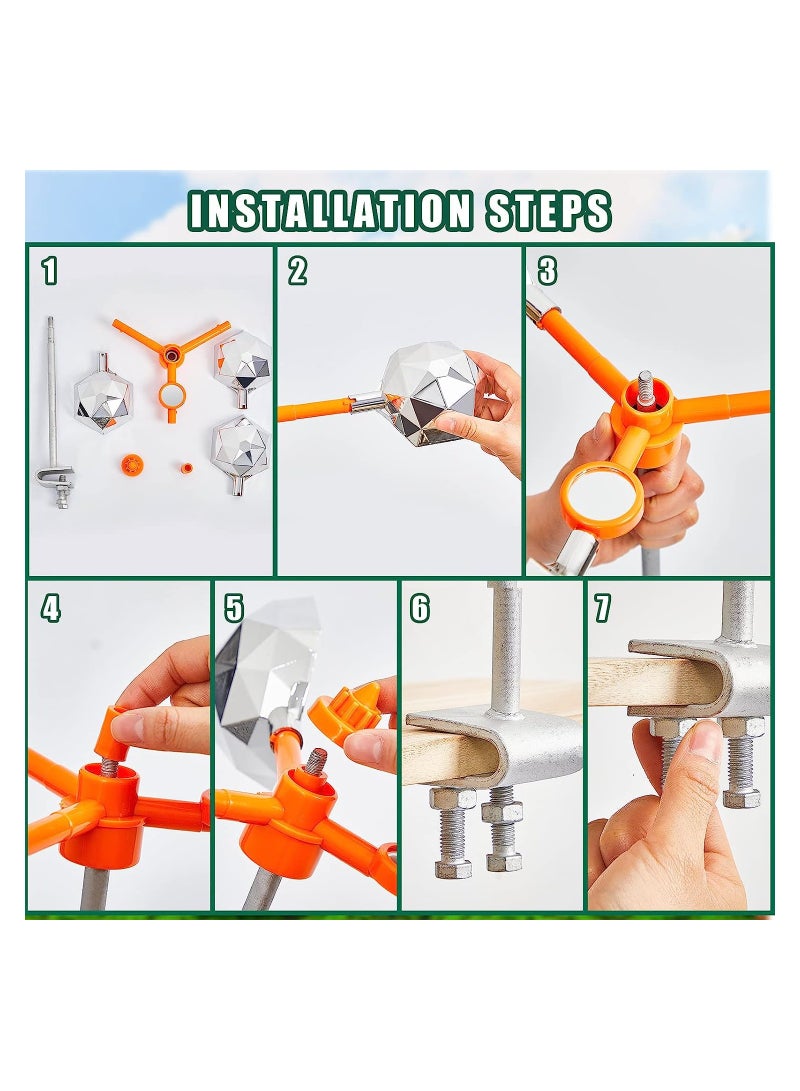 INSTALLATION STEPS

1

2

3

4

5

6

7