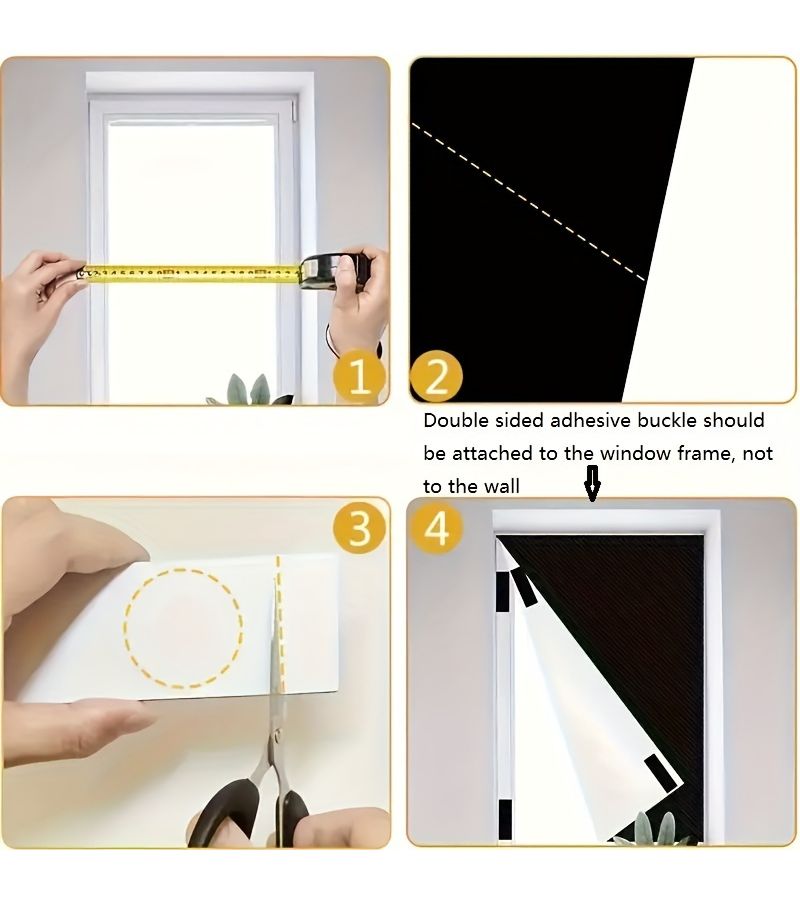 1

2

Double sided adhesive buckle should be attached to the window frame, not to the wall

3

4